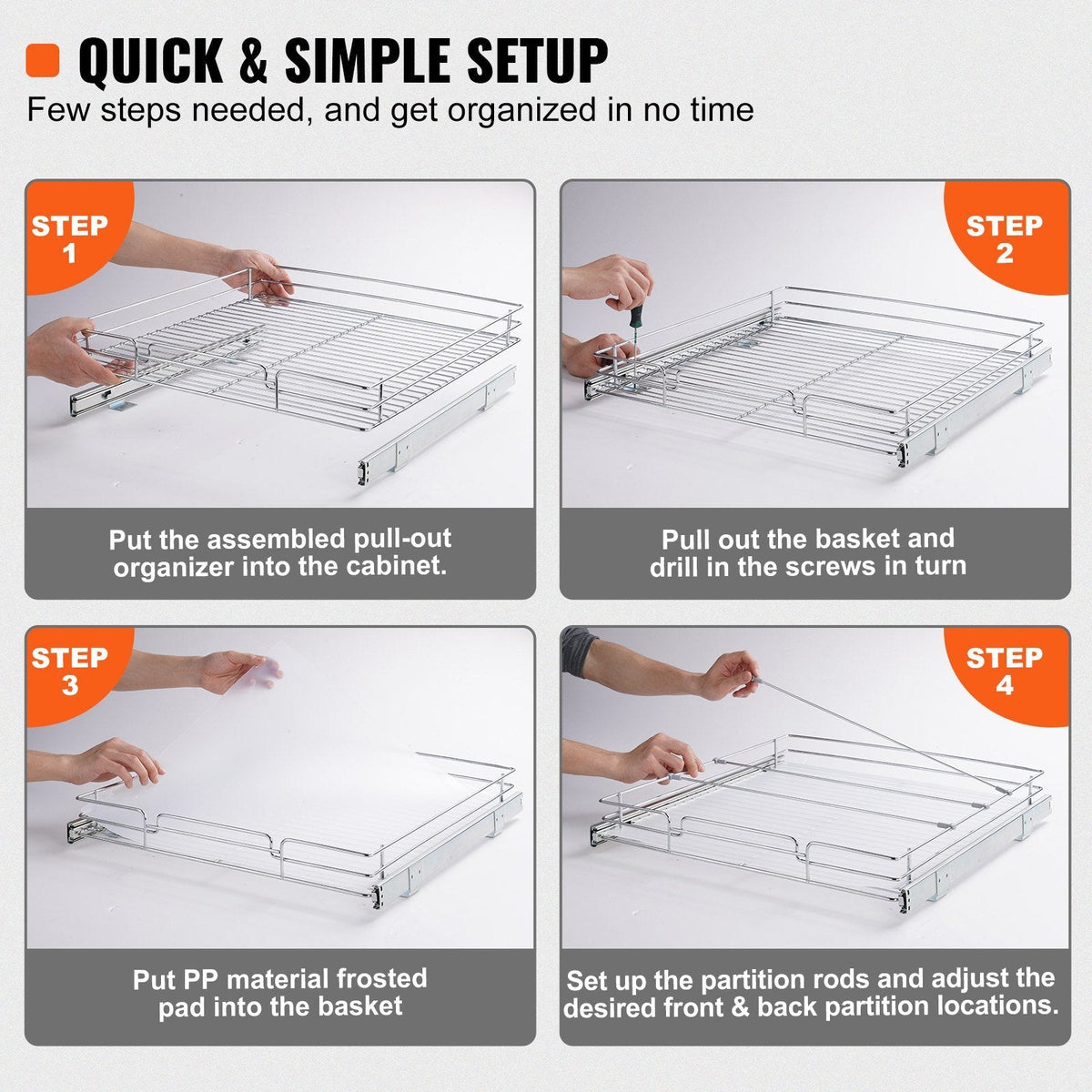 QUICK & SIMPLE SETUP
Few steps needed, and get organized in no time

STEP 1
Put the assembled pull-out organizer into the cabinet.

STEP 2
Pull out the basket and drill in the screws in turn

STEP 3
Put PP material frosted pad into the basket

STEP 4
Set up the partition rods and adjust the desired front & back partition locations.