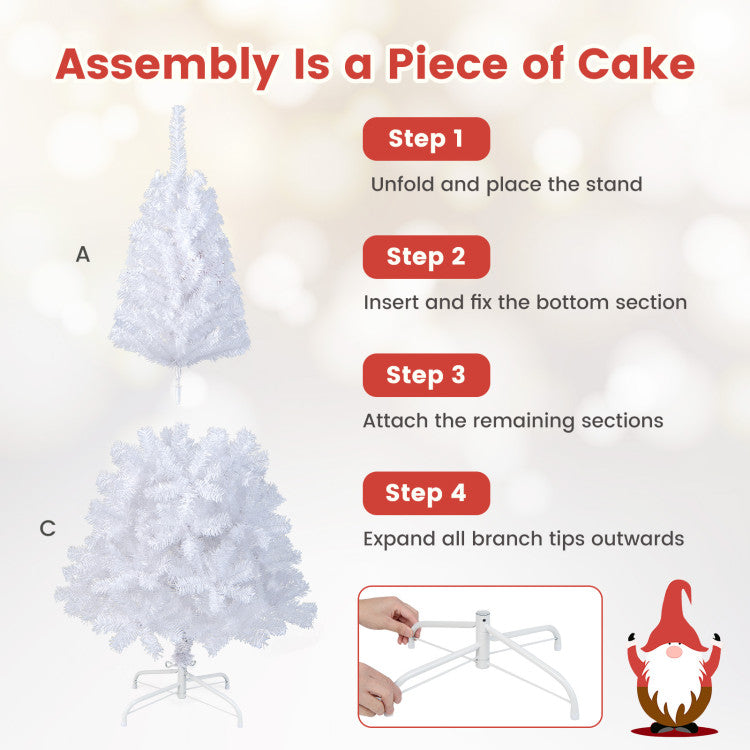 Assembly Is a Piece of Cake

A

C

Step 1

Unfold and place the stand

Step 2

Insert and fix the bottom section

Step 3

Attach the remaining sections

Step 4

Expand all branch tips outwards