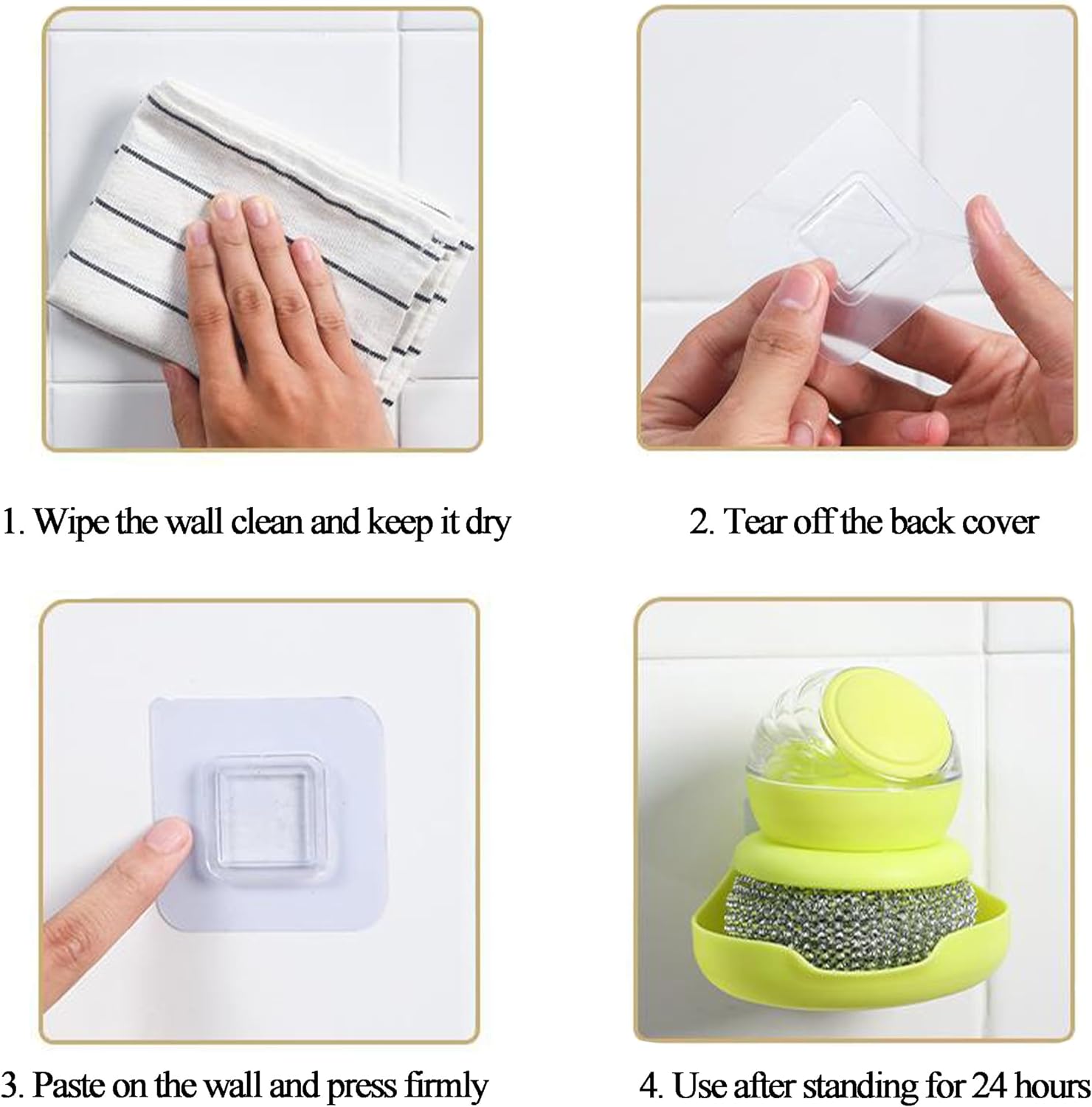 1. Wipe the wall clean and keep it dry

2. Tear off the back cover

3. Paste on the wall and press firmly

4. Use after standing for 24 hours