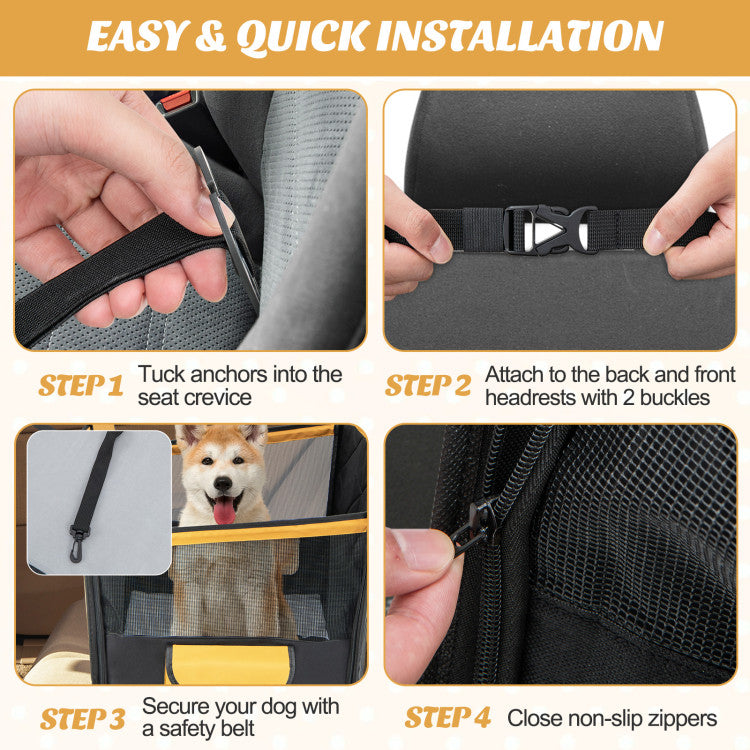 EASY & QUICK INSTALLATION

STEP 1 Tuck anchors into the seat crevice

STEP 2 Attach to the back and front headrests with 2 buckles

STEP 3 Secure your dog with a safety belt

STEP 4 Close non-slip zippers