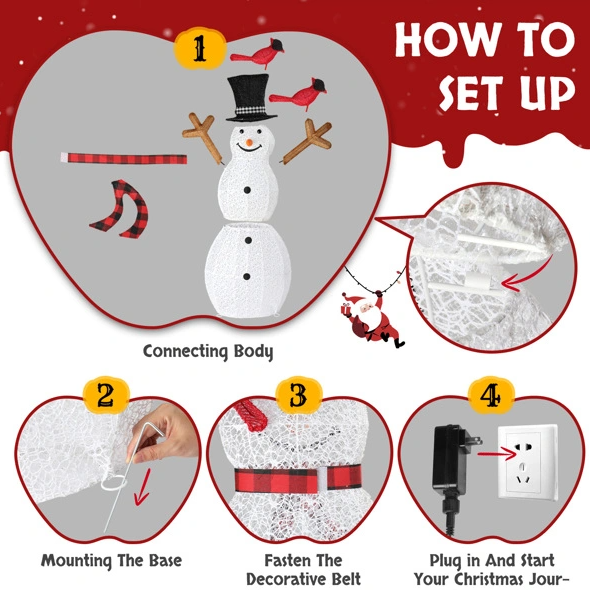 HOW TO SET UP

1

Connecting Body

2

Mounting The Base

3

Fasten The Decorative Belt

4

Plug in And Start Your Christmas Jour-