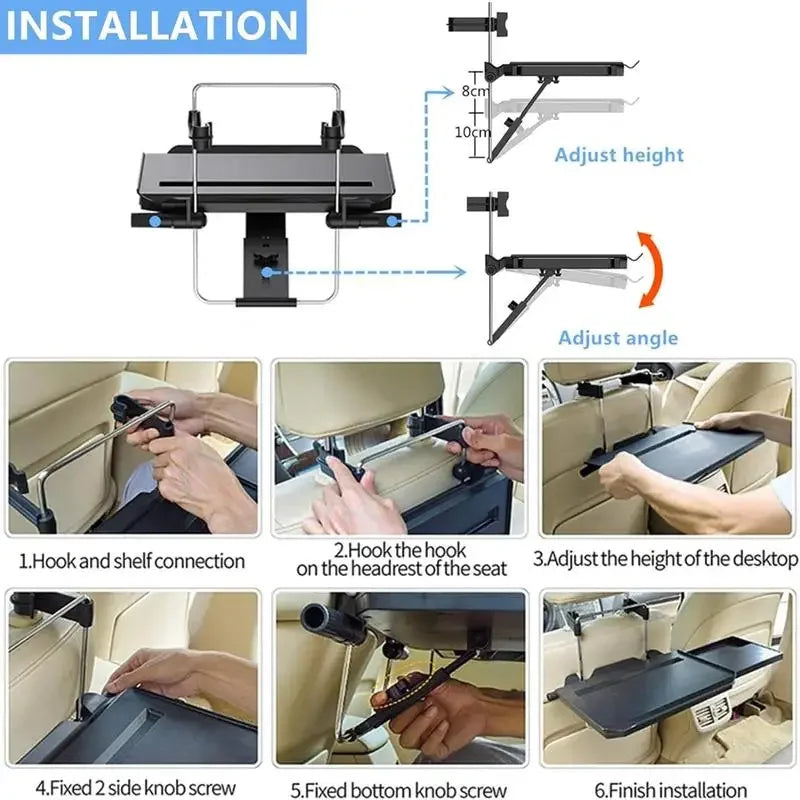 INSTALLATION

8cm

10cm

Adjust height

Adjust angle

1.Hook and shelf connection

2.Hook the hook on the headrest of the seat

3.Adjust the height of the desktop

4.Fixed 2 side knob screw

5.Fixed bottom knob screw

6.Finish installation