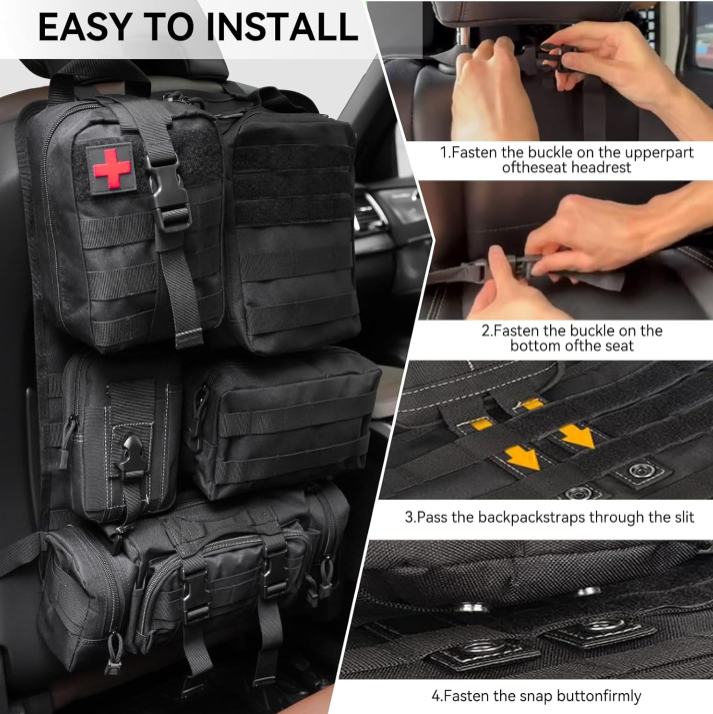 EASY TO INSTALL

1.Fasten the buckle on the upperpart oftheseat headrest

2.Fasten the buckle on the bottom ofthe seat

3.Pass the backpackstraps through the slit

4.Fasten the snap buttonfirmly