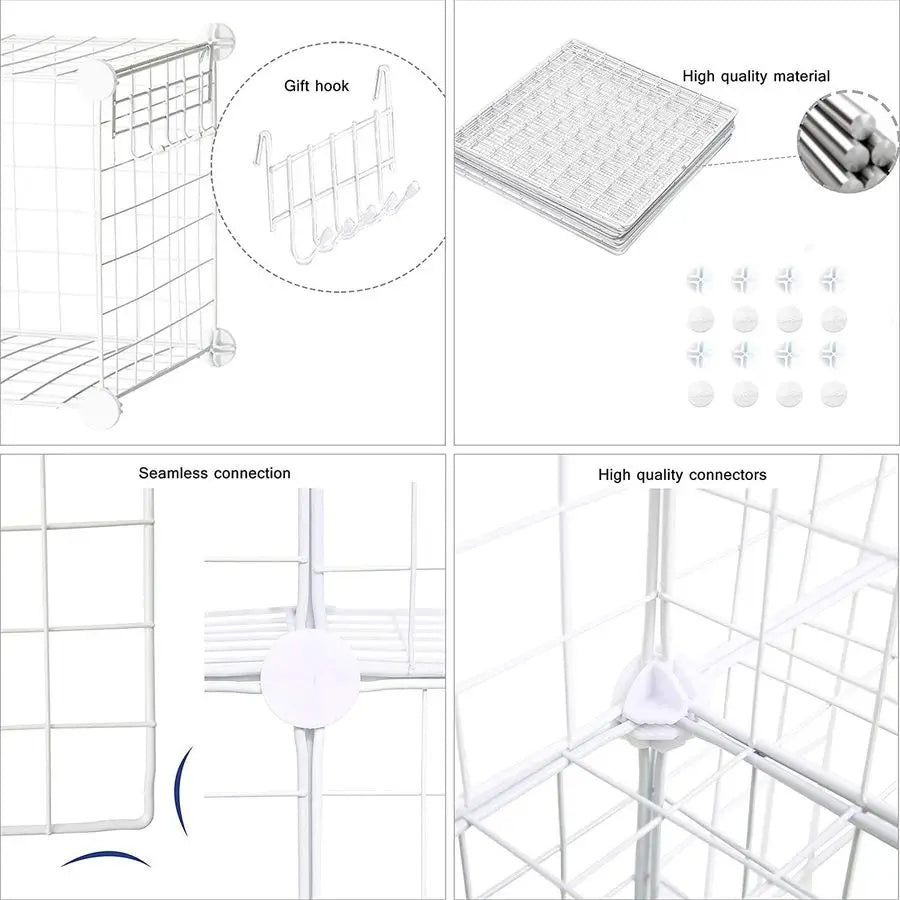 Gift hook

High quality material

Seamless connection

High quality connectors