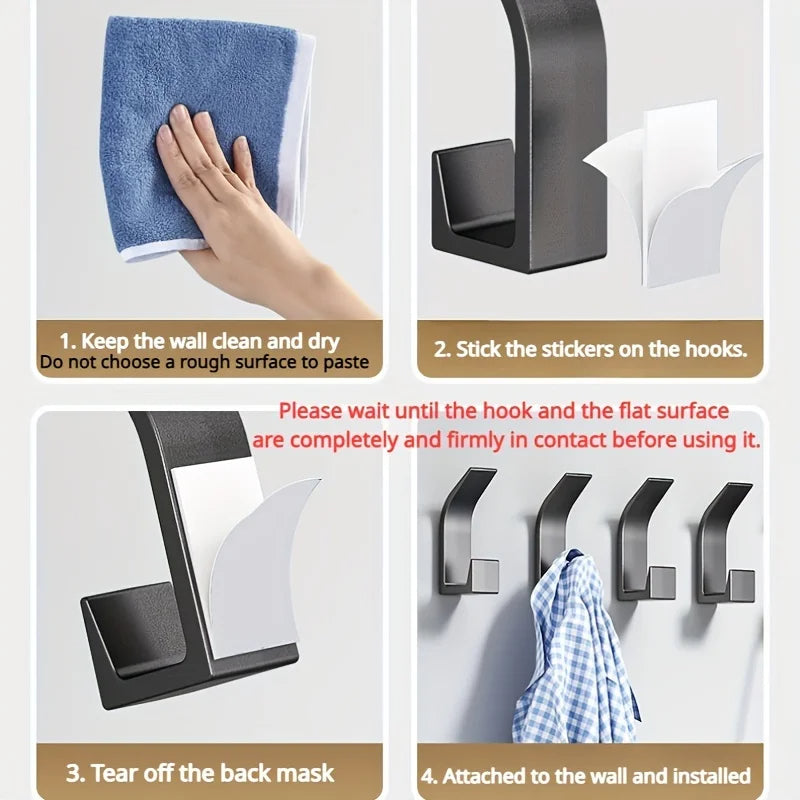 1. Keep the wall clean and dry
Do not choose a rough surface to paste

2. Stick the stickers on the hooks.

Please wait until the hook and the flat surface are completely and firmly in contact before using it.

3. Tear off the back mask

4. Attached to the wall and installed