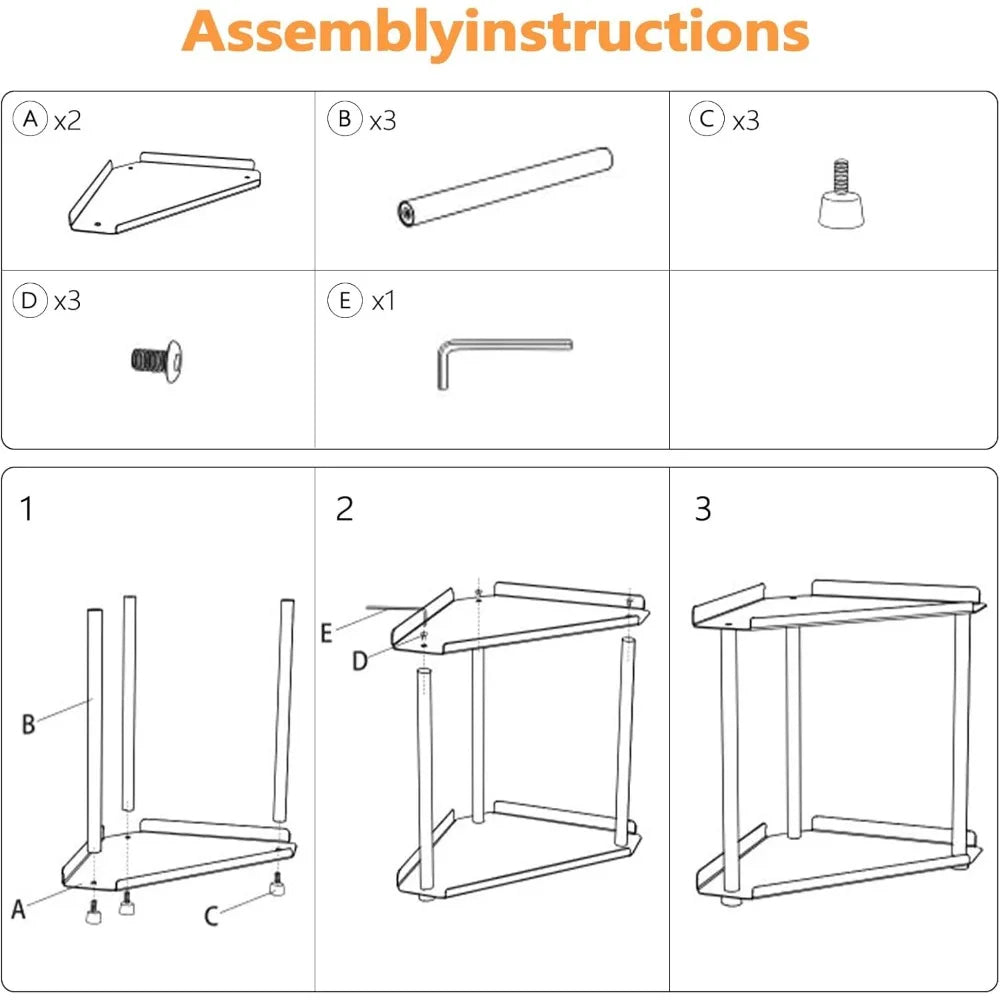 Assemblyinstructions

A x2

B x3

C x3

D x3

E x1

1

B

A

C

2

E

D

3