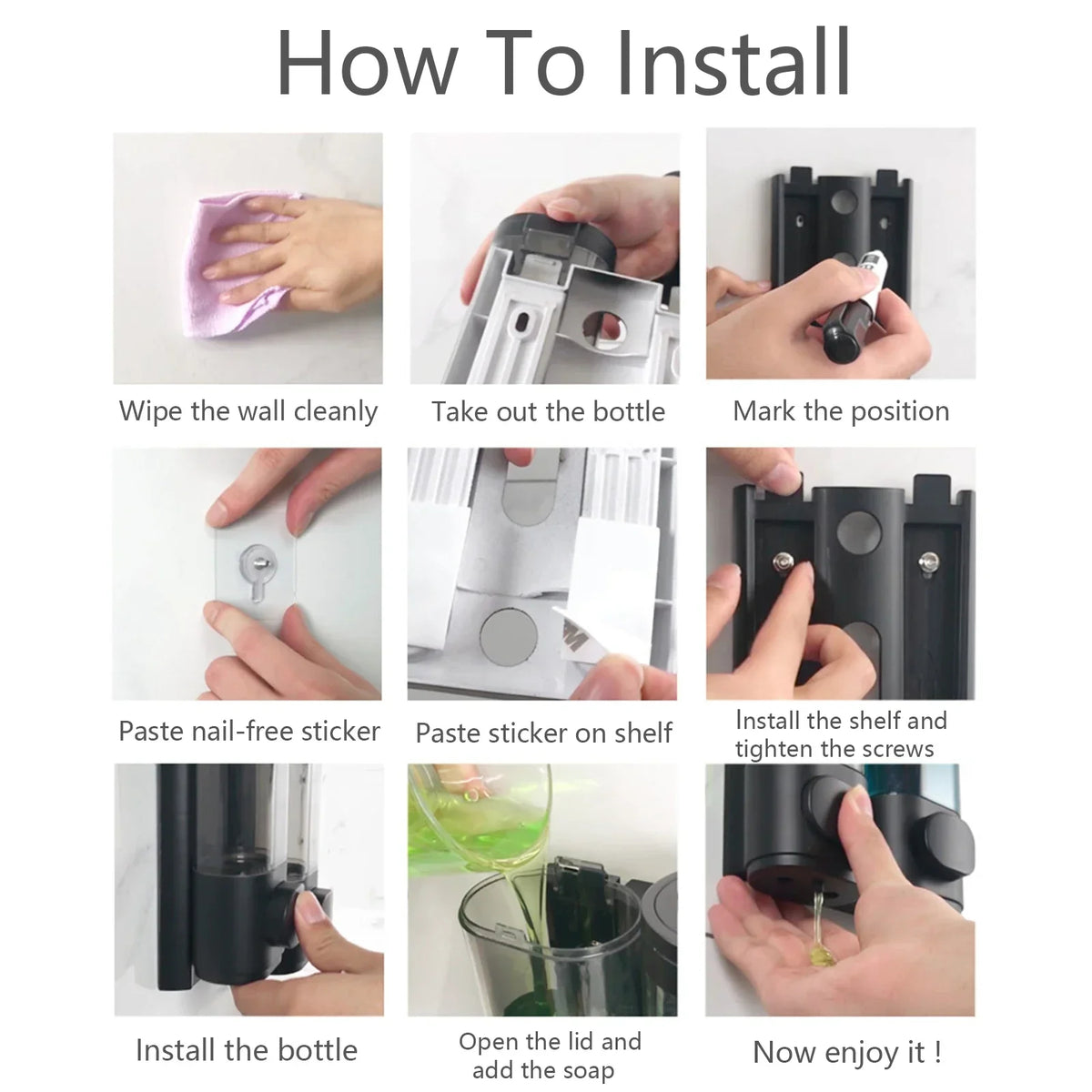 How To Install

Wipe the wall cleanly

Take out the bottle

Mark the position

Paste nail-free sticker

Paste sticker on shelf

Install the shelf and tighten the screws

Install the bottle

Open the lid and add the soap

Now enjoy it !