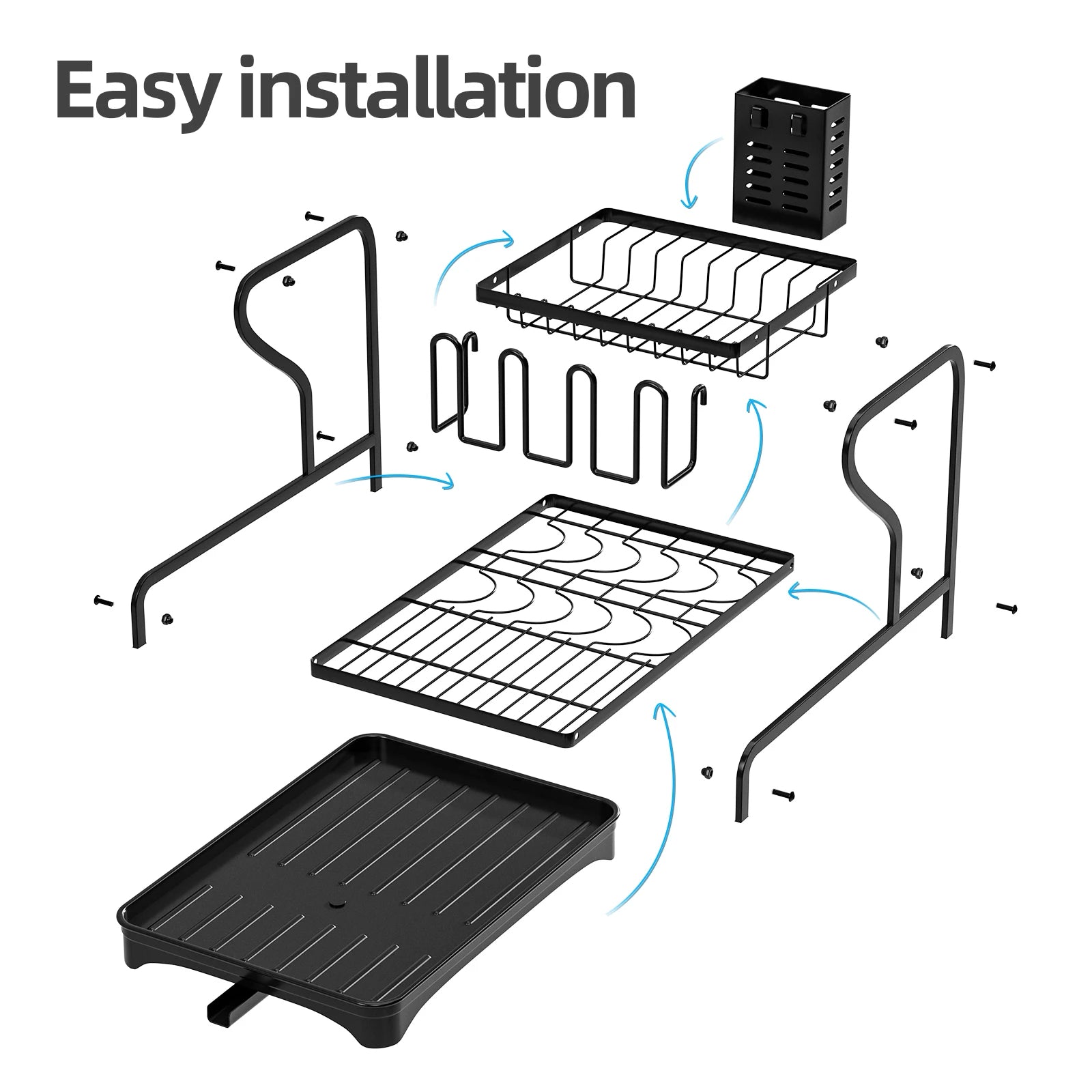 Easy installation