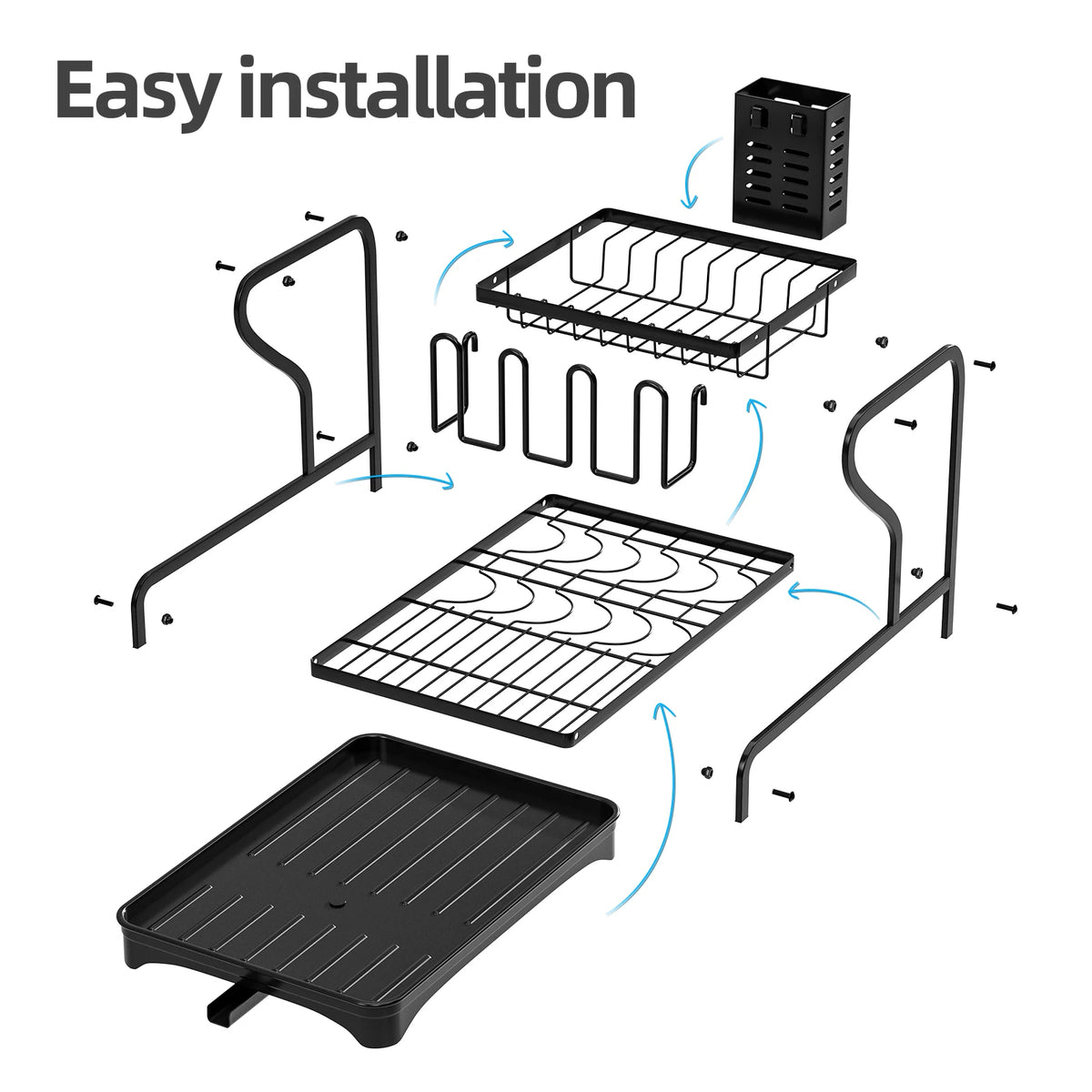 Easy installation