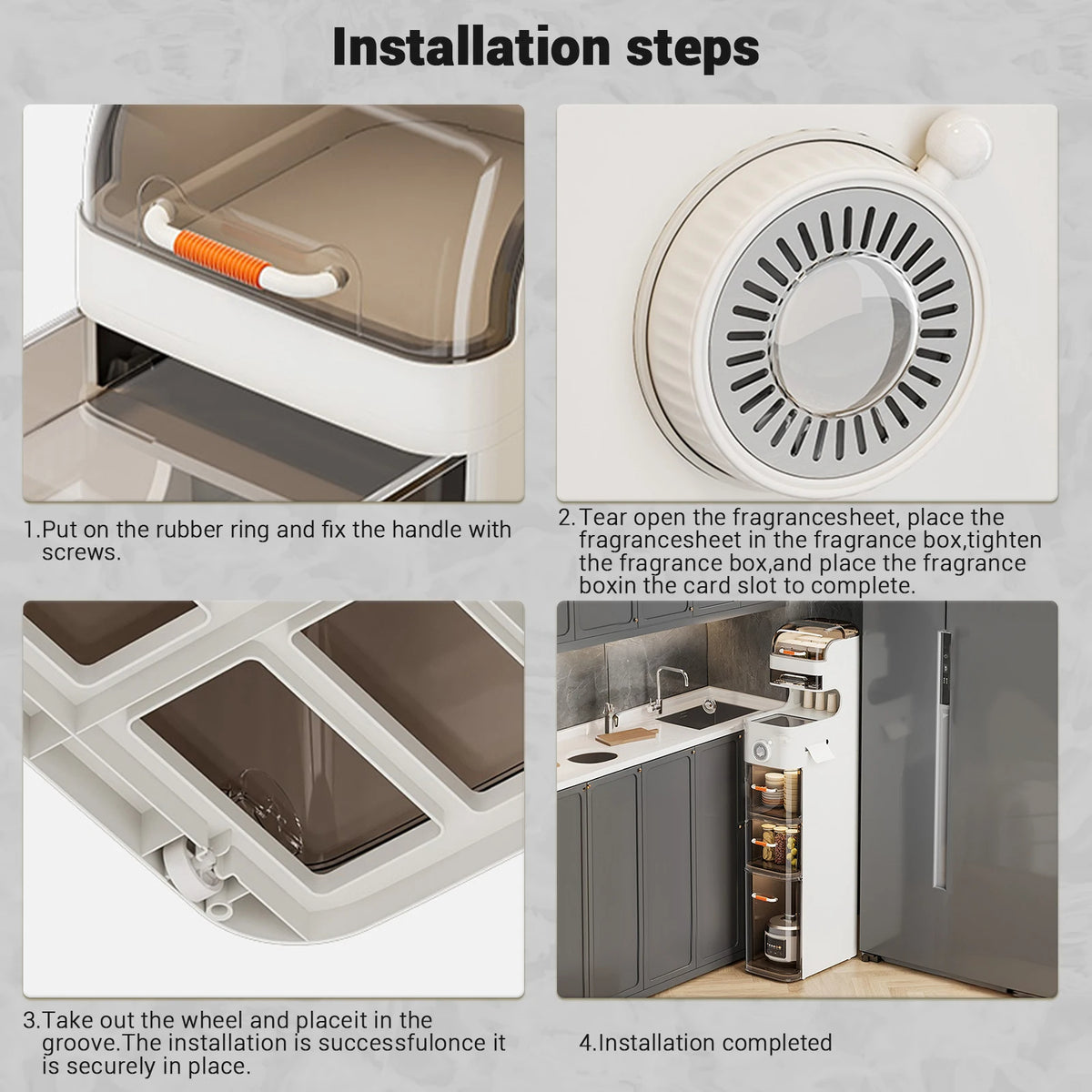 Installation steps

1.Put on the rubber ring and fix the handle with screws.

2.Tear open the fragrancesheet, place the fragrancesheet in the fragrance box,tighten the fragrance box,and place the fragrance boxin the card slot to complete.

3.Take out the wheel and placeit in the groove.The installation is successfulonce it is securely in place.

4.Installation completed