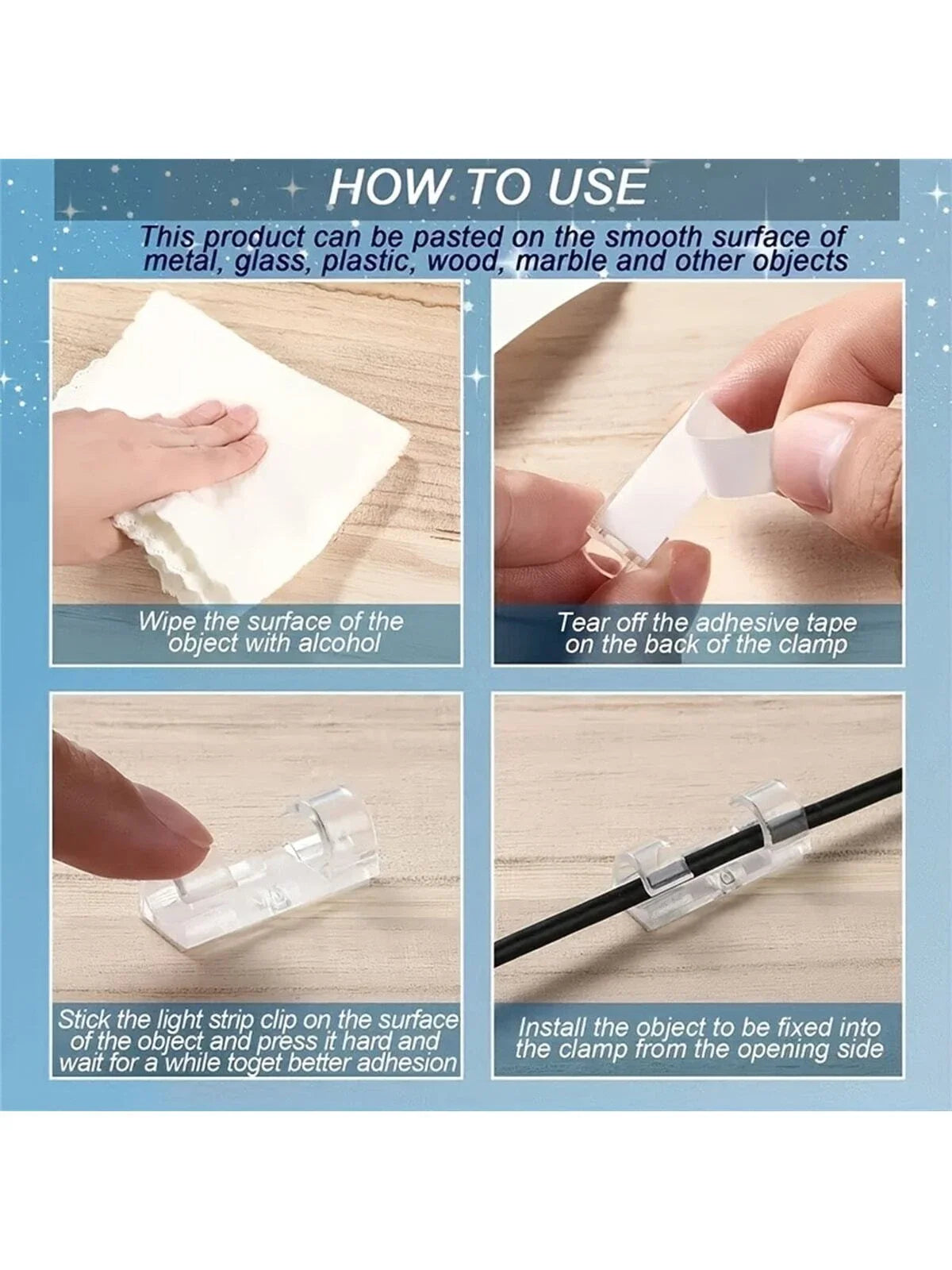 HOW TO USE

This product can be pasted on the smooth surface of metal, glass, plastic, wood, marble and other objects

Wipe the surface of the object with alcohol

Tear off the adhesive tape on the back of the clamp

Stick the light strip clip on the surface of the object and press it hard and wait for a while toget better adhesion

Install the object to be fixed into the clamp from the opening side