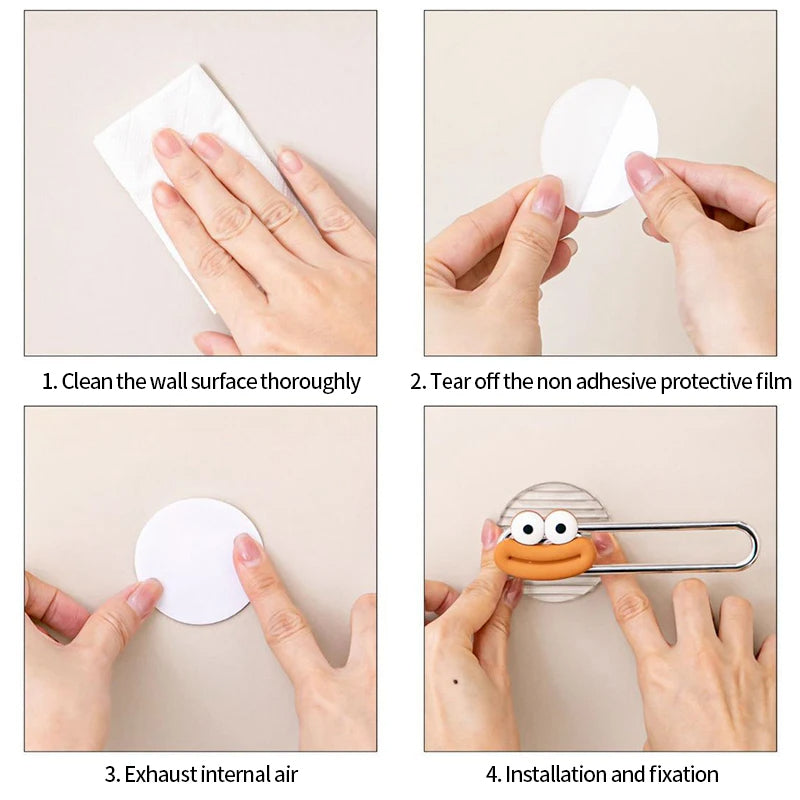 1. Clean the wall surface thoroughly

2. Tear off the non adhesive protective film

3. Exhaust internal air

4. Installation and fixation