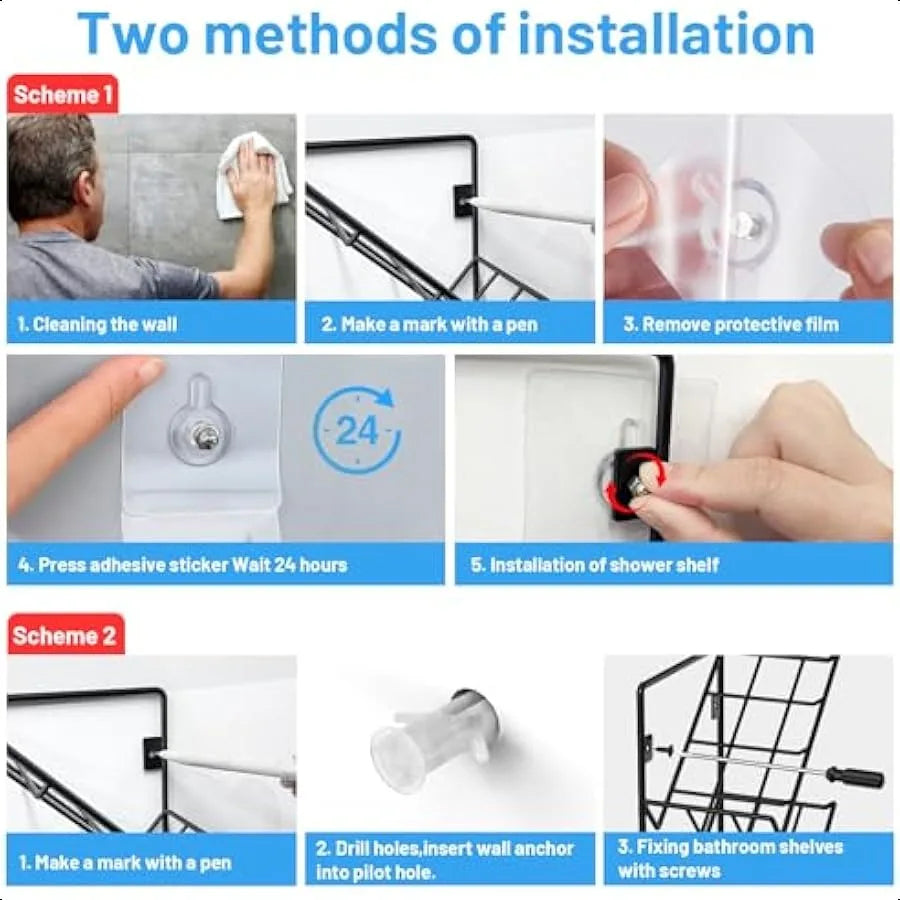 Two methods of installation

Scheme 1

1. Cleaning the wall

2. Make a mark with a pen

3. Remove protective film

24

4. Press adhesive sticker Wait 24 hours

5. Installation of shower shelf

Scheme 2

1. Make a mark with a pen

2. Drill holes,insert wall anchor into pilot hole.

3. Fixing bathroom shelves with screws