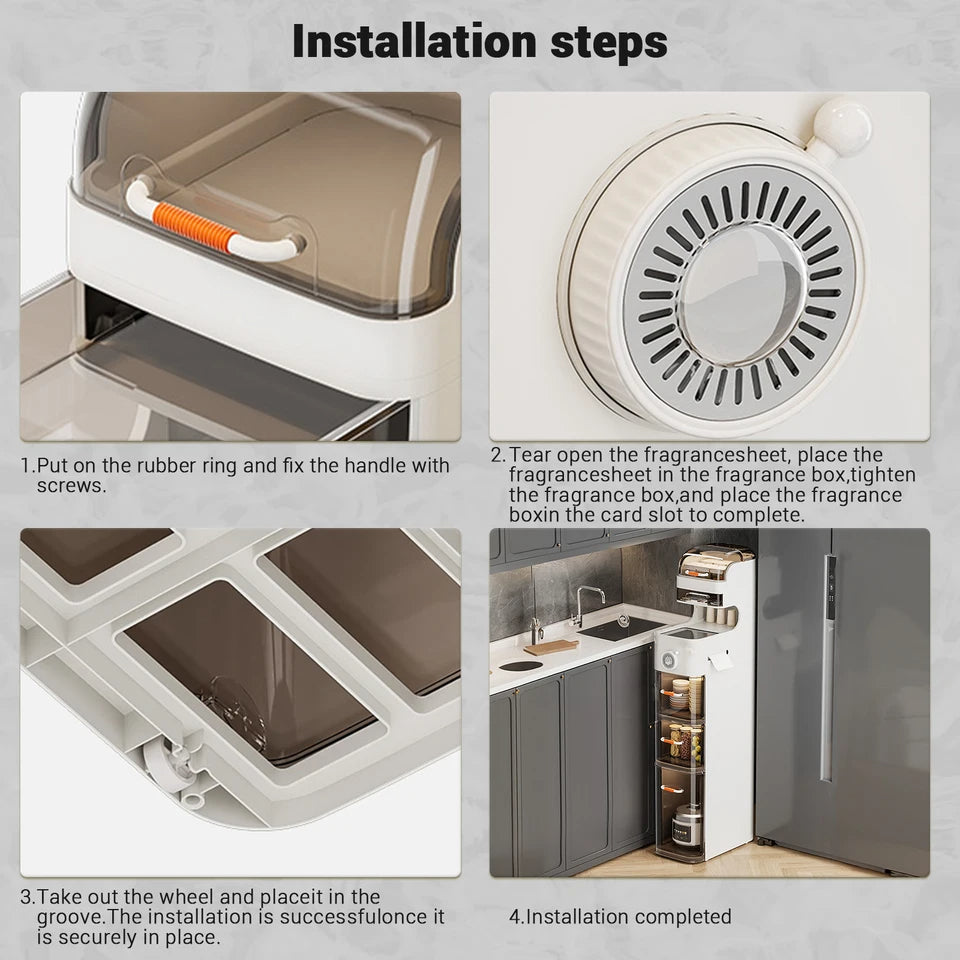 Installation steps

1.Put on the rubber ring and fix the handle with screws.

2.Tear open the fragrancesheet, place the fragrancesheet in the fragrance box,tighten the fragrance box,and place the fragrance boxin the card slot to complete.

3.Take out the wheel and placeit in the groove.The installation is successfulonce it is securely in place.

4.Installation completed