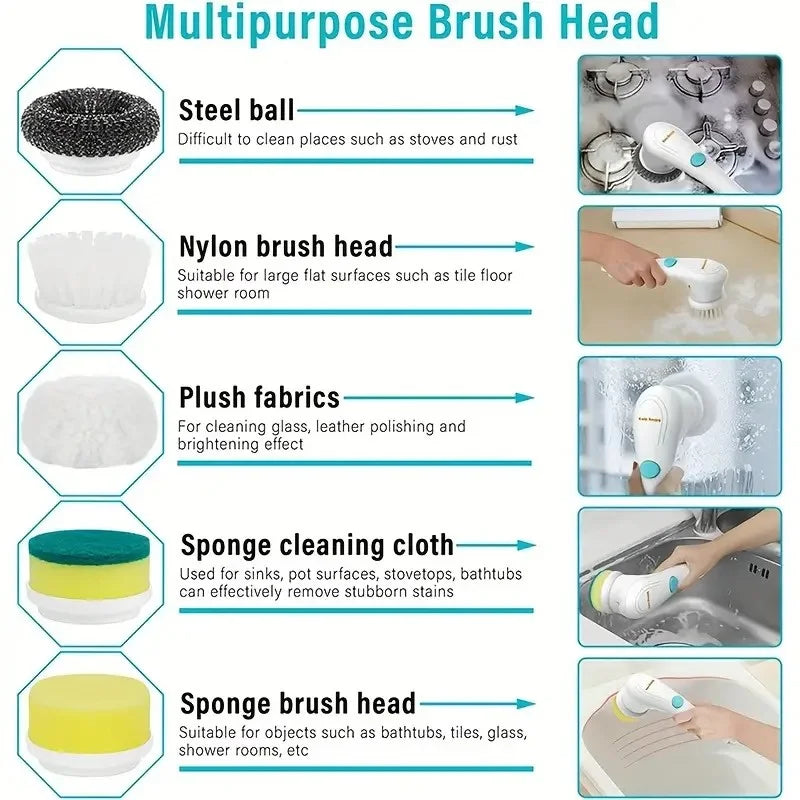 Multipurpose Brush Head

Steel ball
Difficult to clean places such as stoves and rust

Nylon brush head
Suitable for large flat surfaces such as tile floor shower room

Plush fabrics
For cleaning glass, leather polishing and brightening effect

Sponge cleaning cloth
Used for sinks, pot surfaces, stovetops, bathtubs can effectively remove stubborn stains

Sponge brush head
Suitable for objects such as bathtubs, tiles, glass, shower rooms, etc