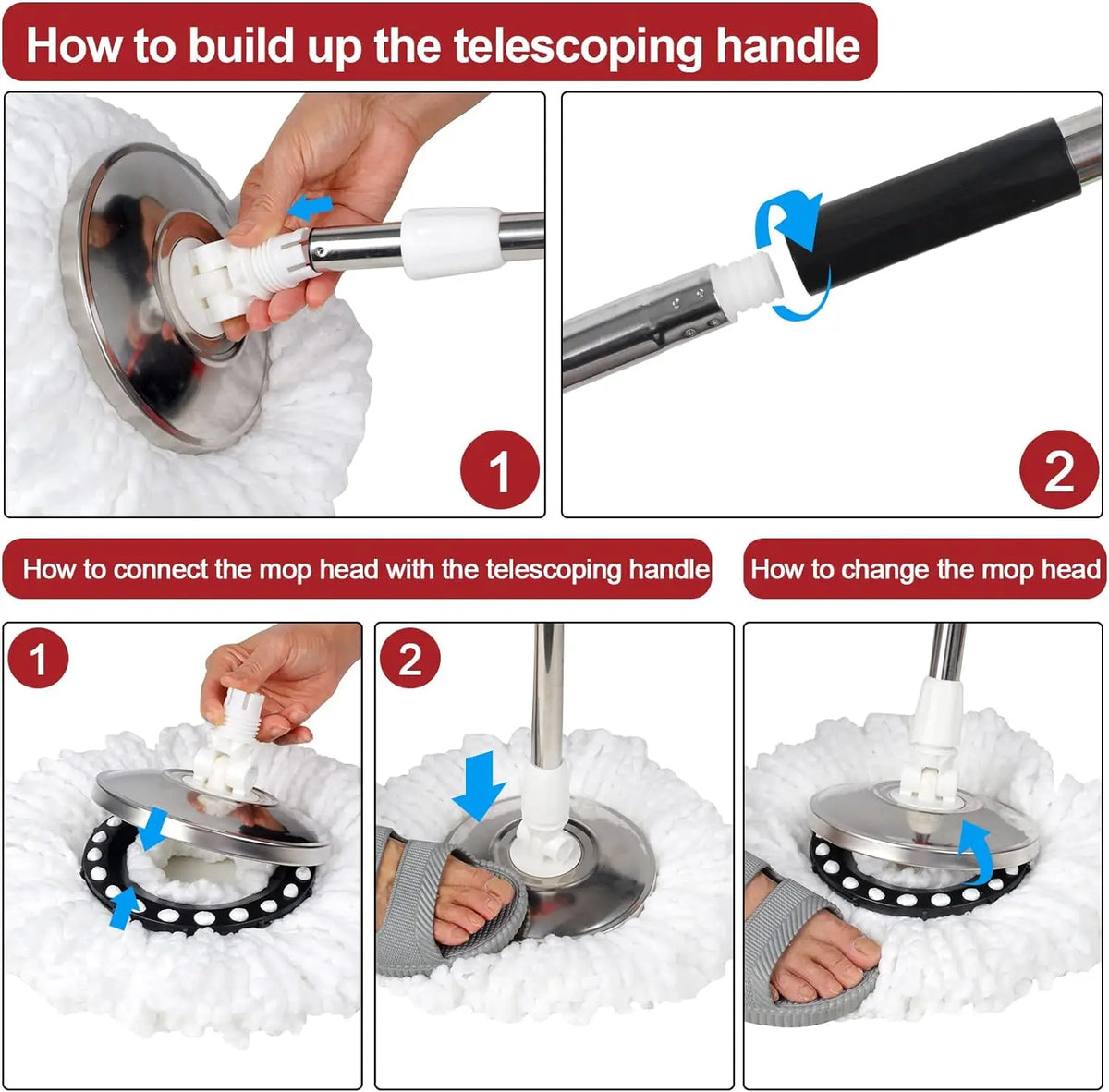 How to build up the telescoping handle

1

2

How to connect the mop head with the telescoping handle

How to change the mop head

1

2