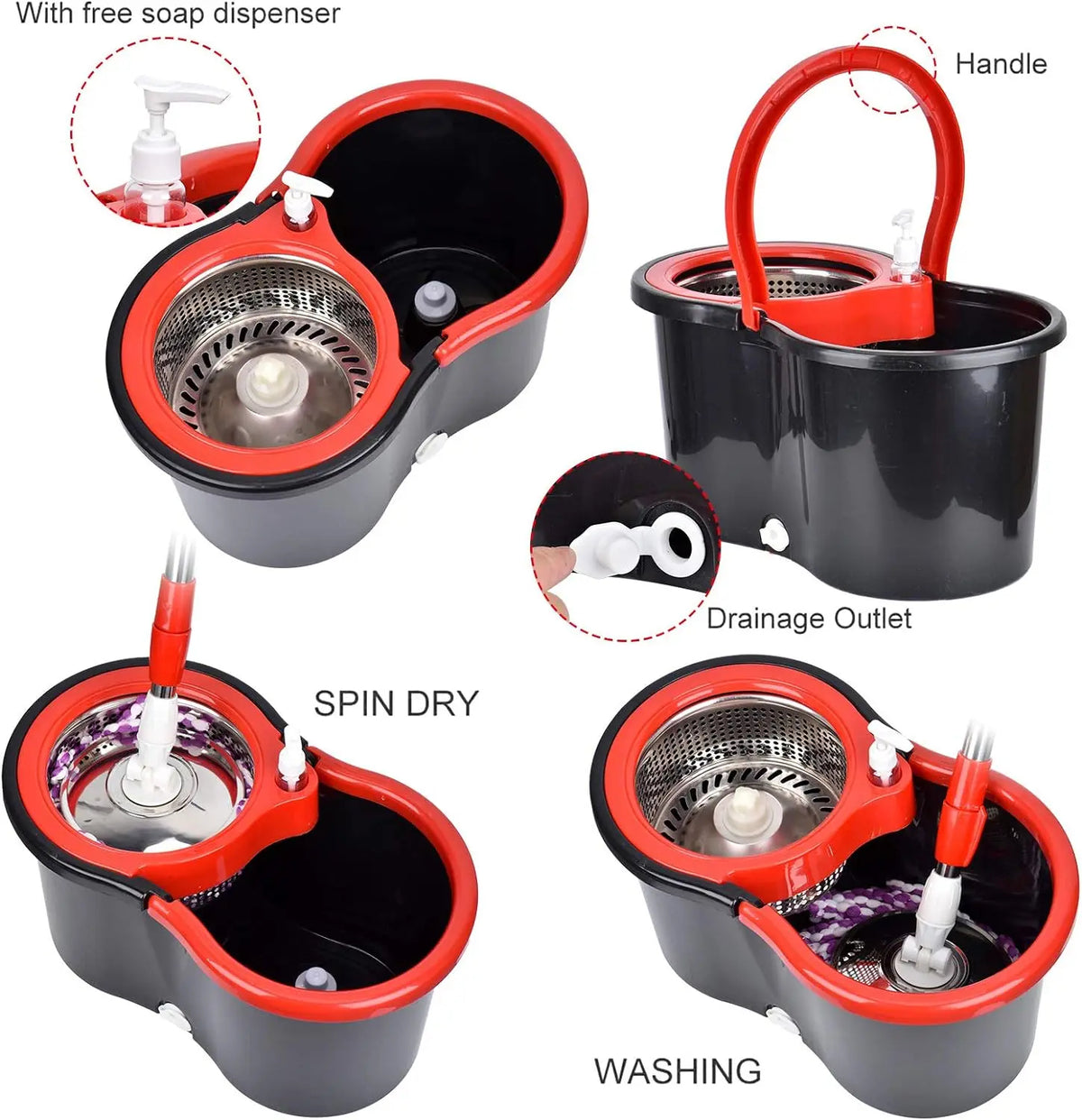 With free soap dispenser

Handle

Drainage Outlet

SPIN DRY

WASHING