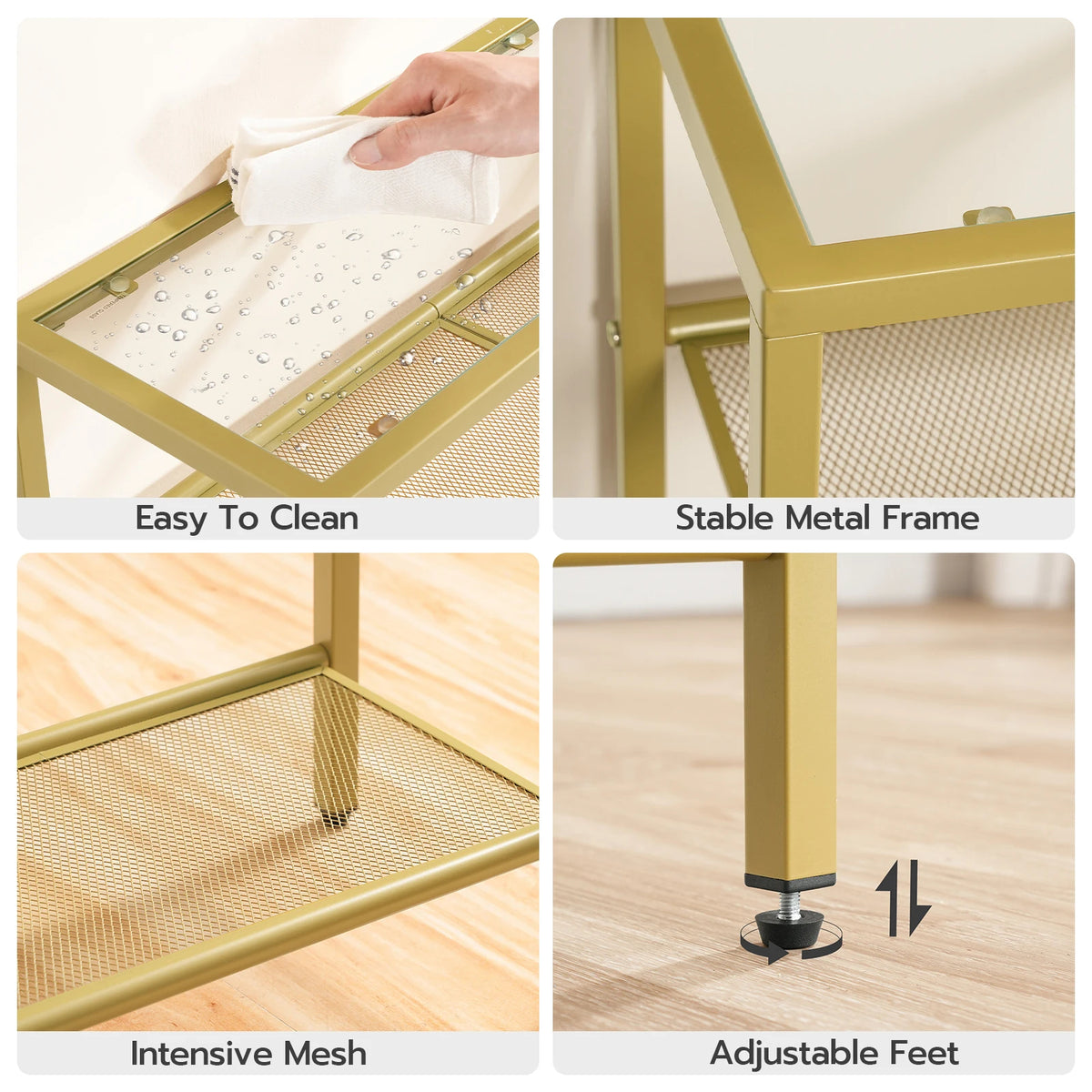 Easy To Clean

Stable Metal Frame

Intensive Mesh

Adjustable Feet