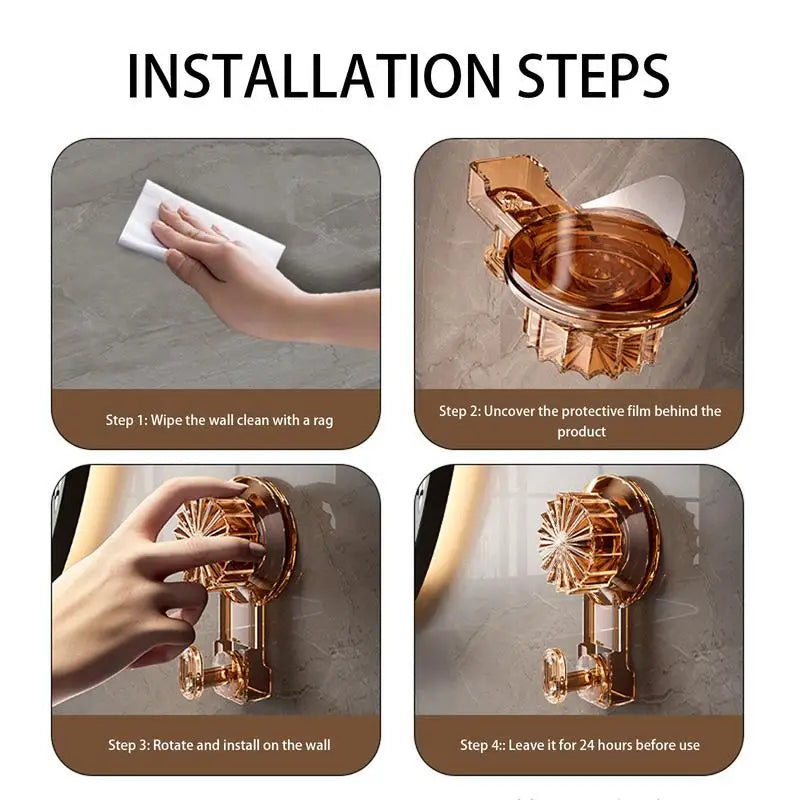 INSTALLATION STEPS

Step 1: Wipe the wall clean with a rag

Step 2: Uncover the protective film behind the product

Step 3: Rotate and install on the wall

Step 4:: Leave it for 24 hours before use