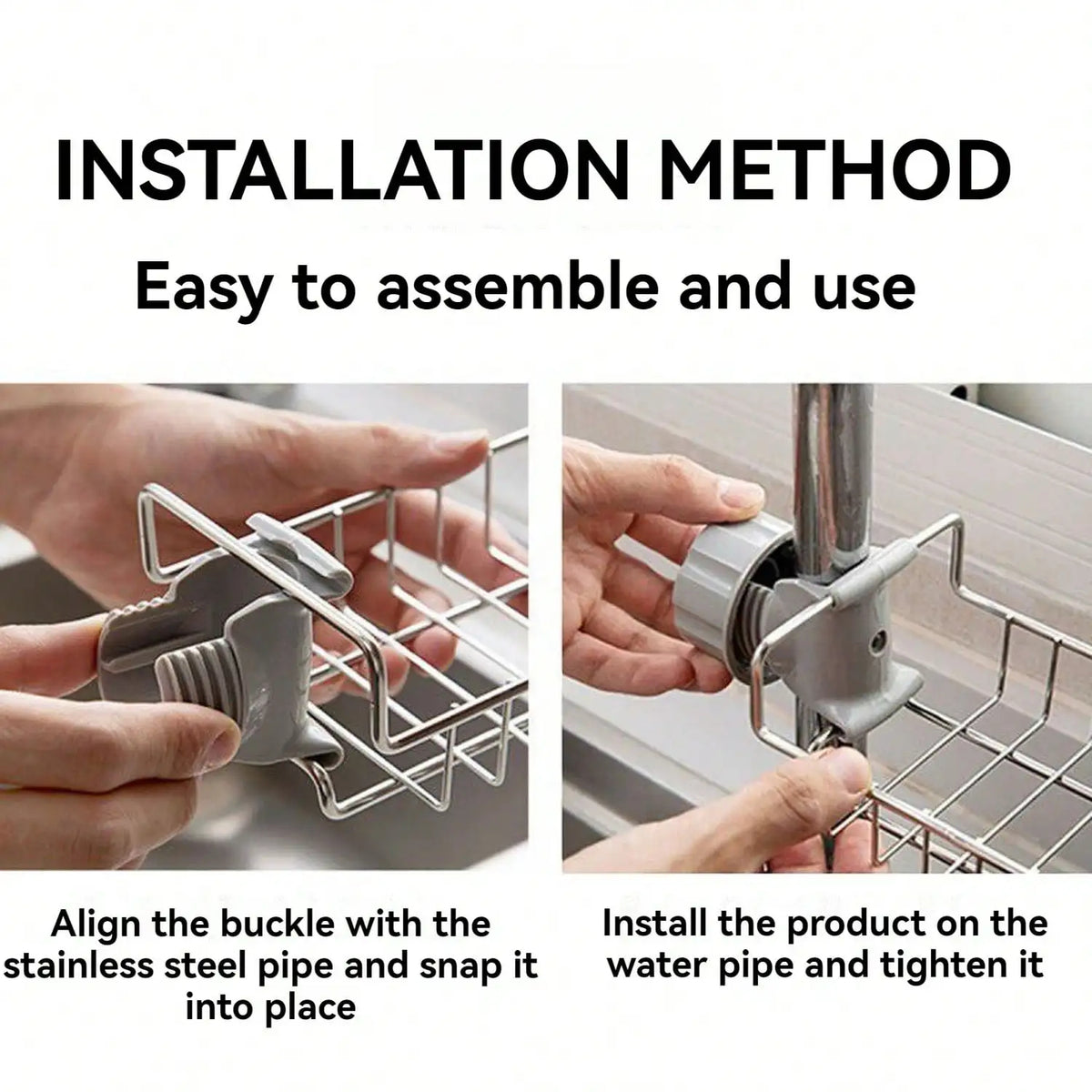 INSTALLATION METHOD

Easy to assemble and use

Align the buckle with the stainless steel pipe and snap it into place

Install the product on the water pipe and tighten it