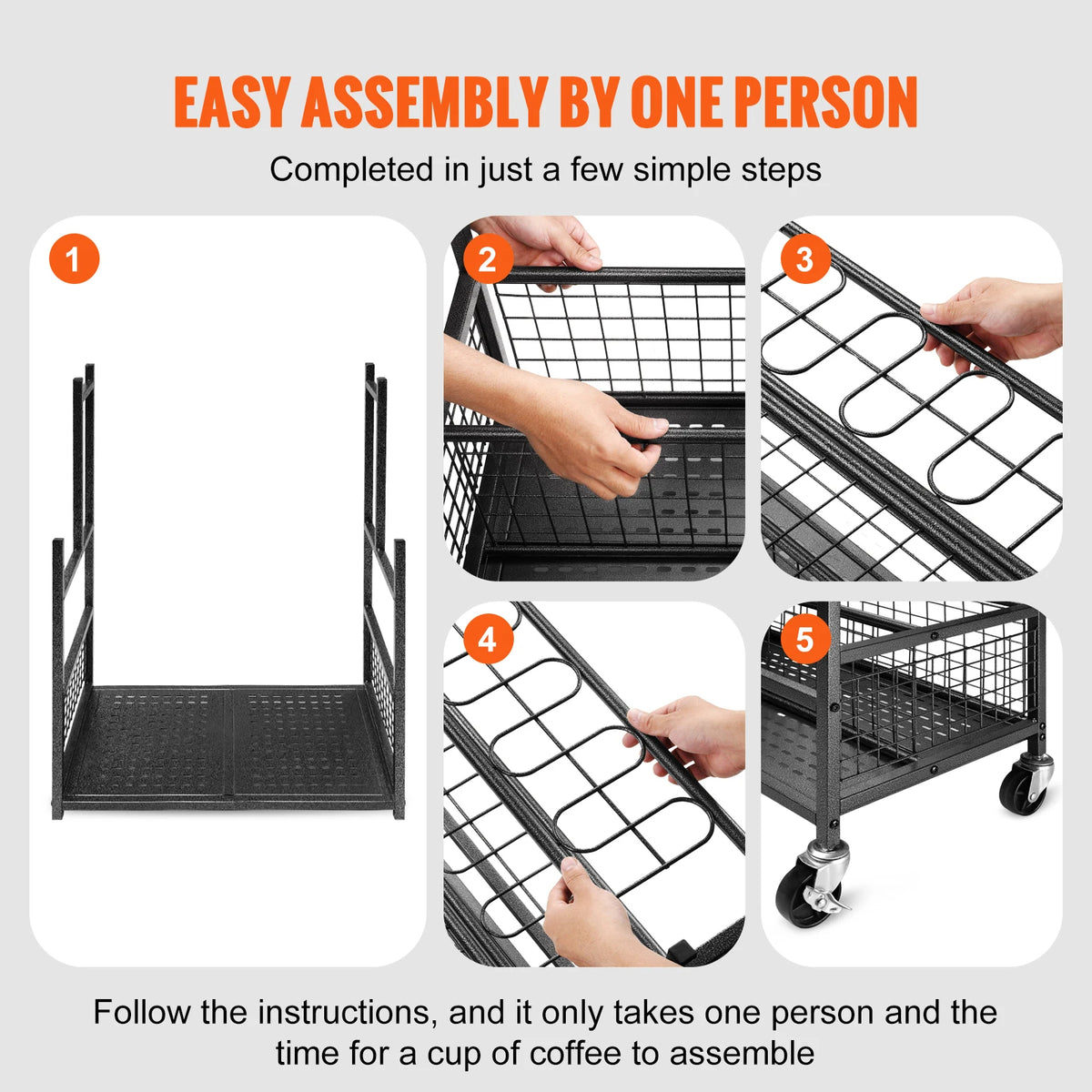 EASY ASSEMBLY BY ONE PERSON

Completed in just a few simple steps

1

2

3

4

5

Follow the instructions, and it only takes one person and the time for a cup of coffee to assemble