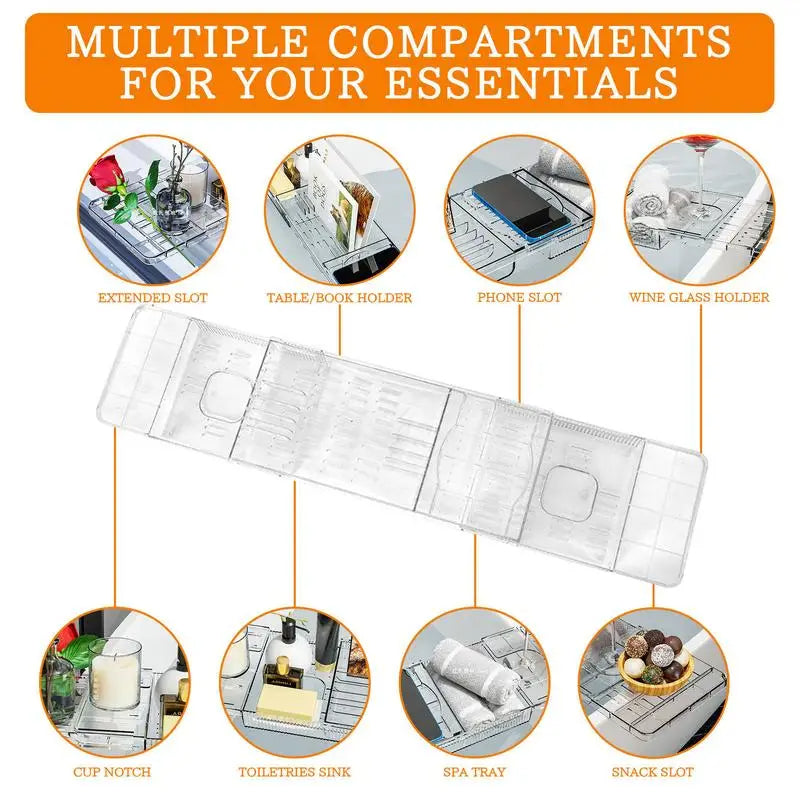 MULTIPLE COMPARTMENTS FOR YOUR ESSENTIALS

EXTENDED SLOT

TABLE/BOOK HOLDER

PHONE SLOT

WINE GLASS HOLDER

CUP NOTCH

TOILETRIES SINK

SPA TRAY

SNACK SLOT