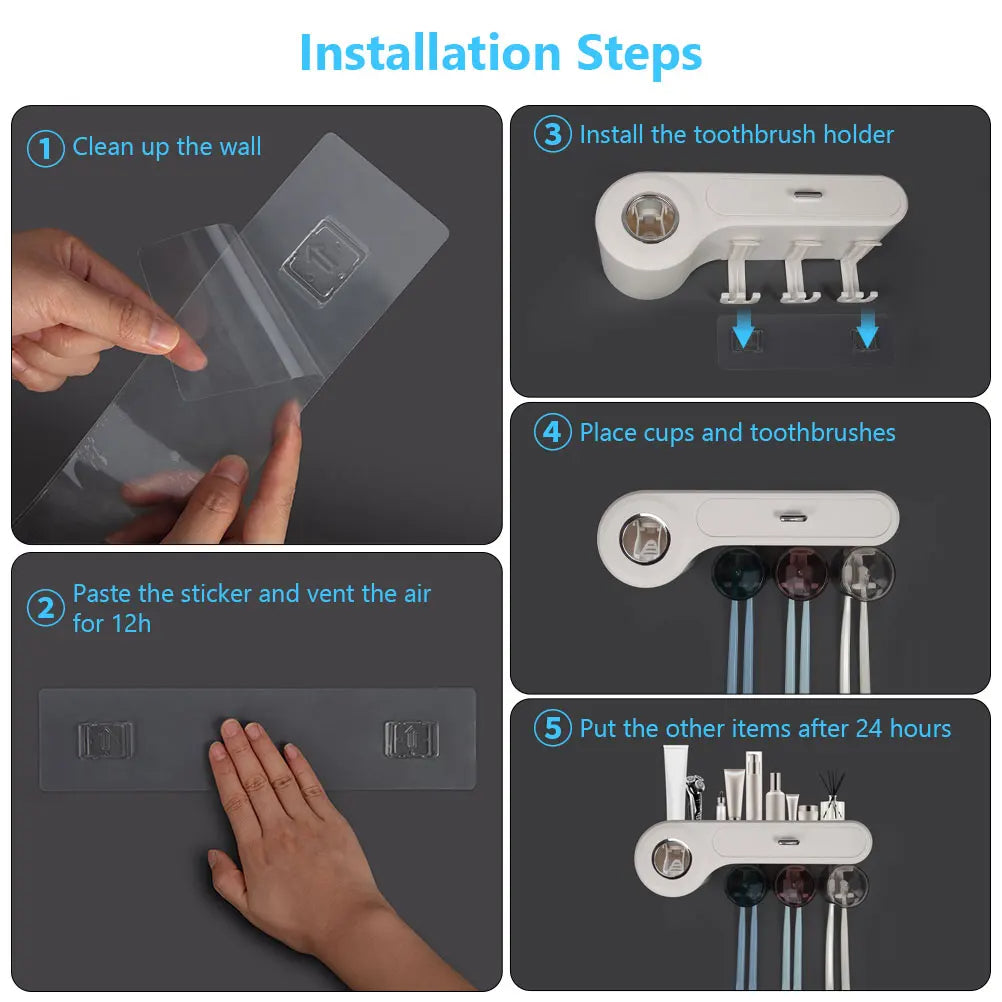 Installation Steps

1 Clean up the wall

2 Paste the sticker and vent the air for 12h

3 Install the toothbrush holder

4 Place cups and toothbrushes

5 Put the other items after 24 hours