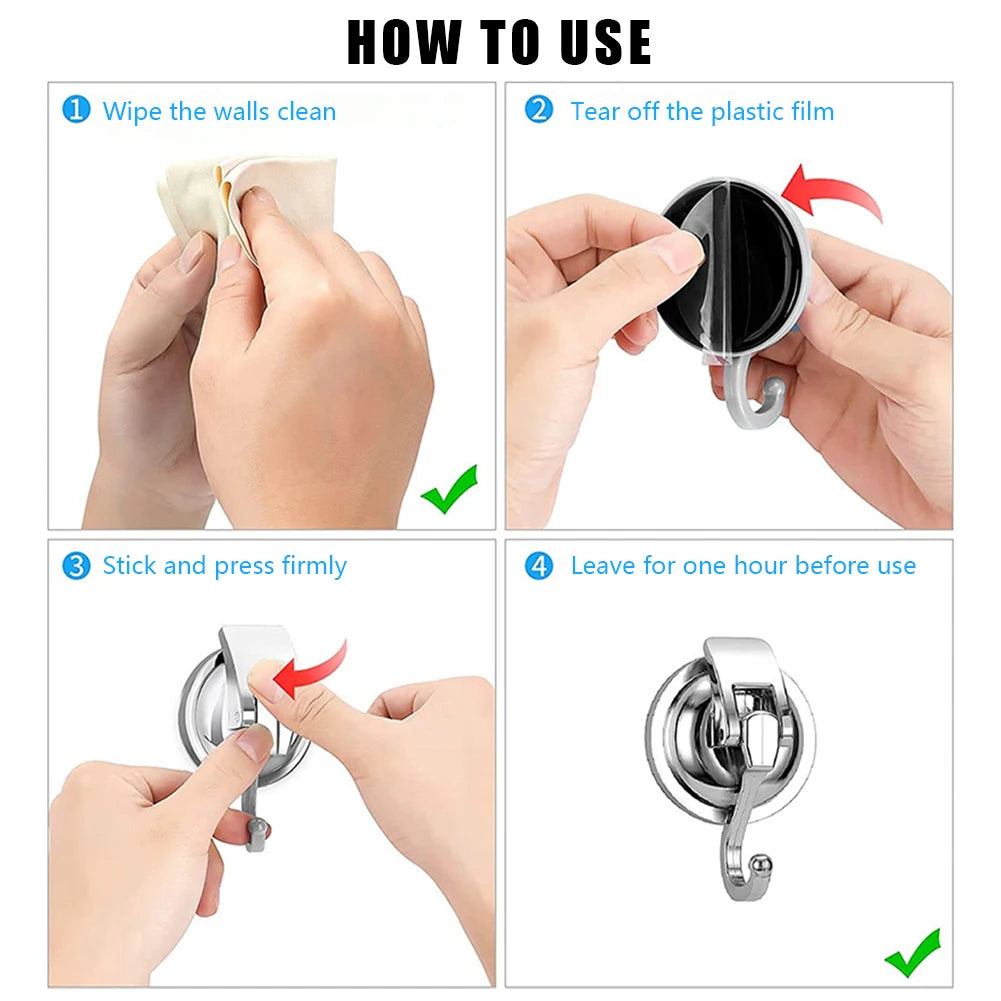 HOW TO USE

1 Wipe the walls clean

2 Tear off the plastic film

3 Stick and press firmly

4 Leave for one hour before use