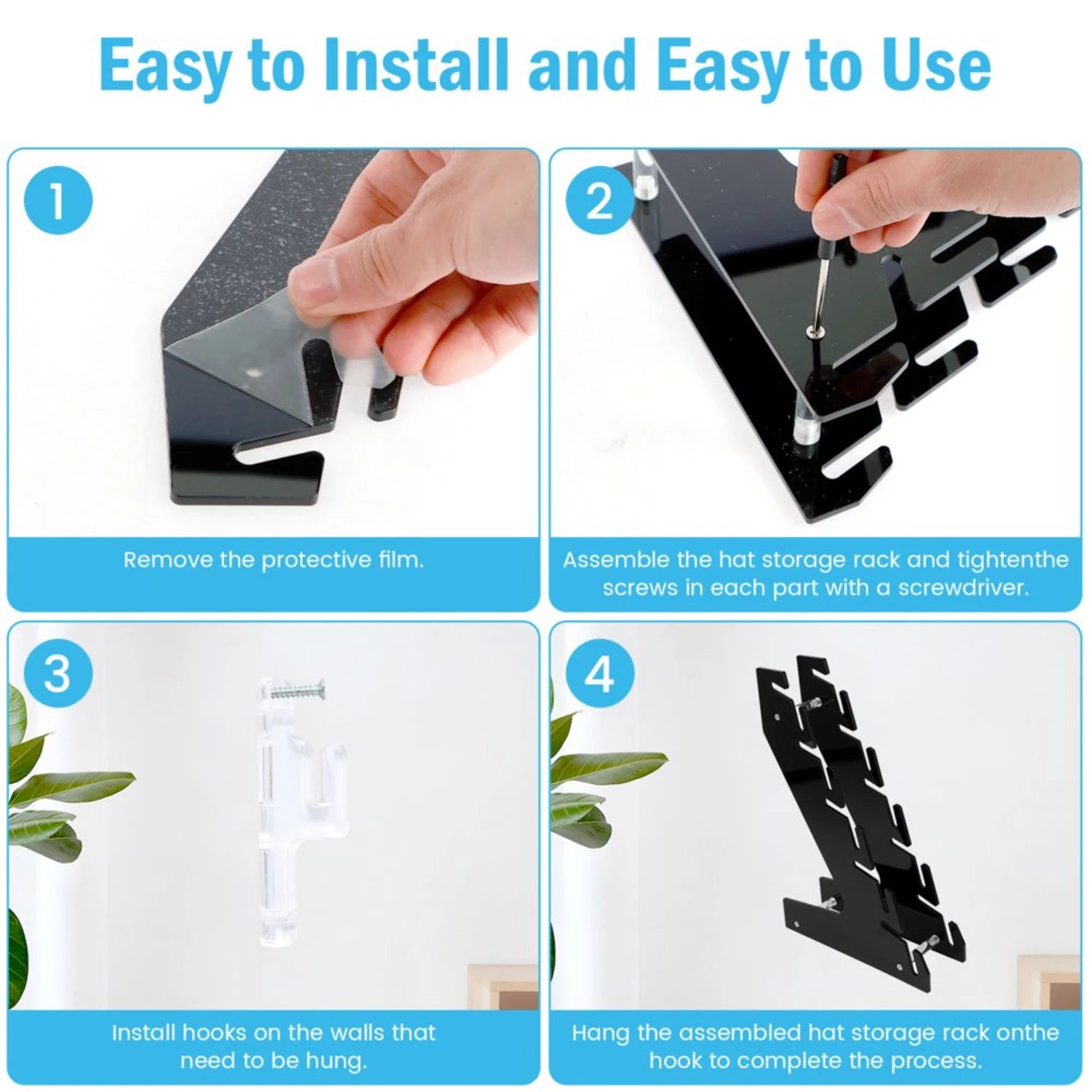 Easy to Install and Easy to Use

1

Remove the protective film.

2

Assemble the hat storage rack and tightenthe screws in each part with a screwdriver.

3

Install hooks on the walls that need to be hung.

4

Hang the assembled hat storage rack onthe hook to complete the process.