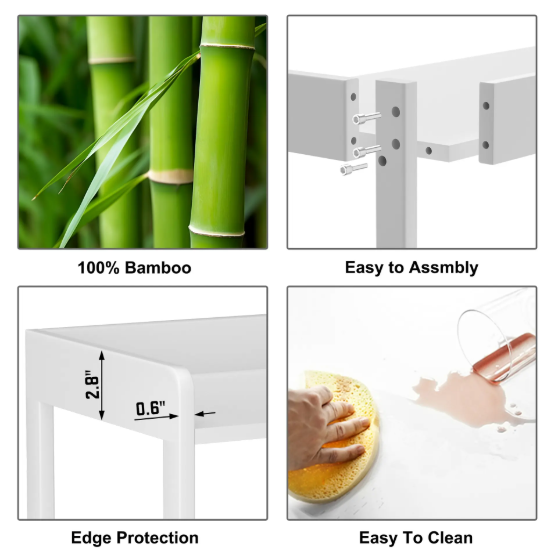 100% Bamboo

Easy to Assmbly

2.8"

0.6"

Edge Protection

Easy To Clean