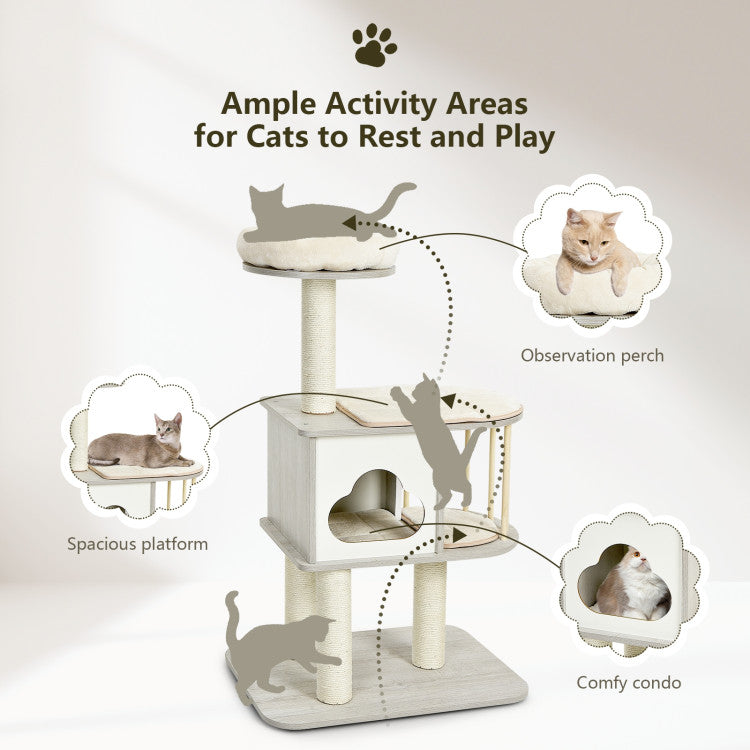 Ample Activity Areas for Cats to Rest and Play

Observation perch

Spacious platform

Comfy condo