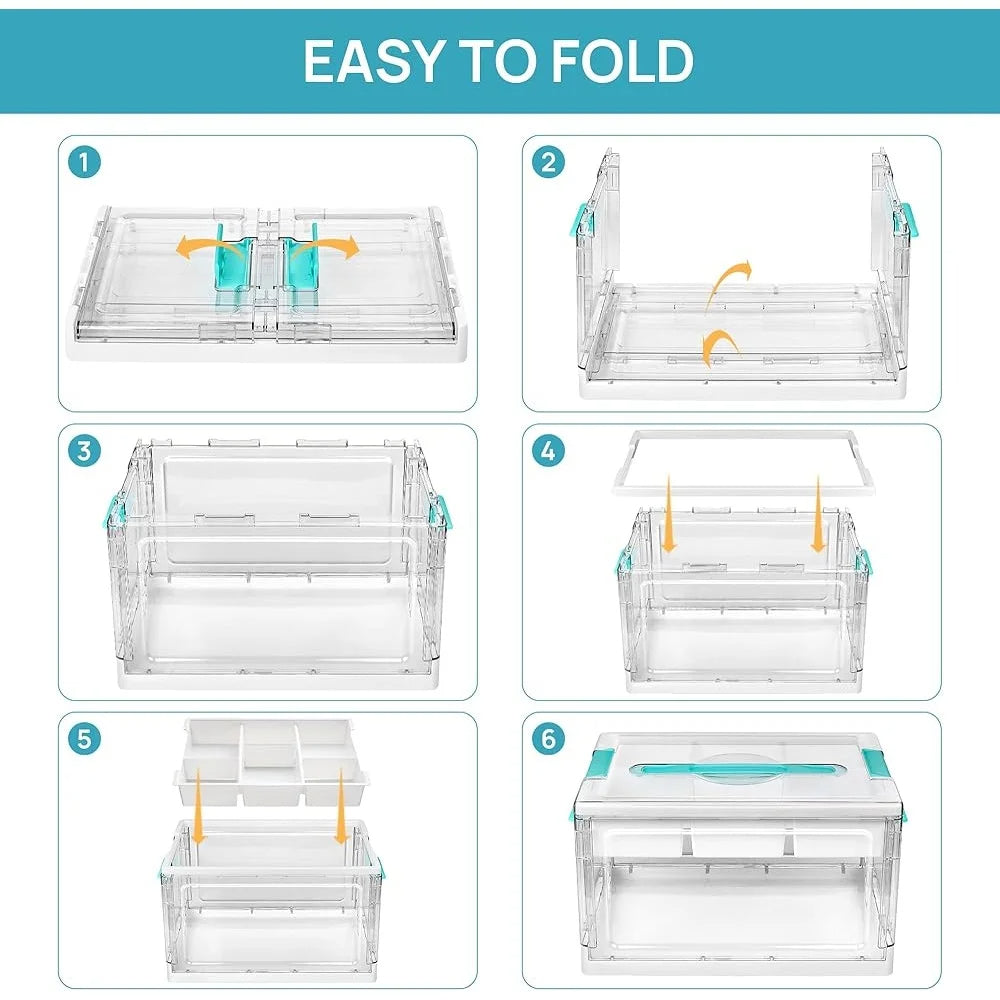 EASY TO FOLD

1

2

3

4

5

6