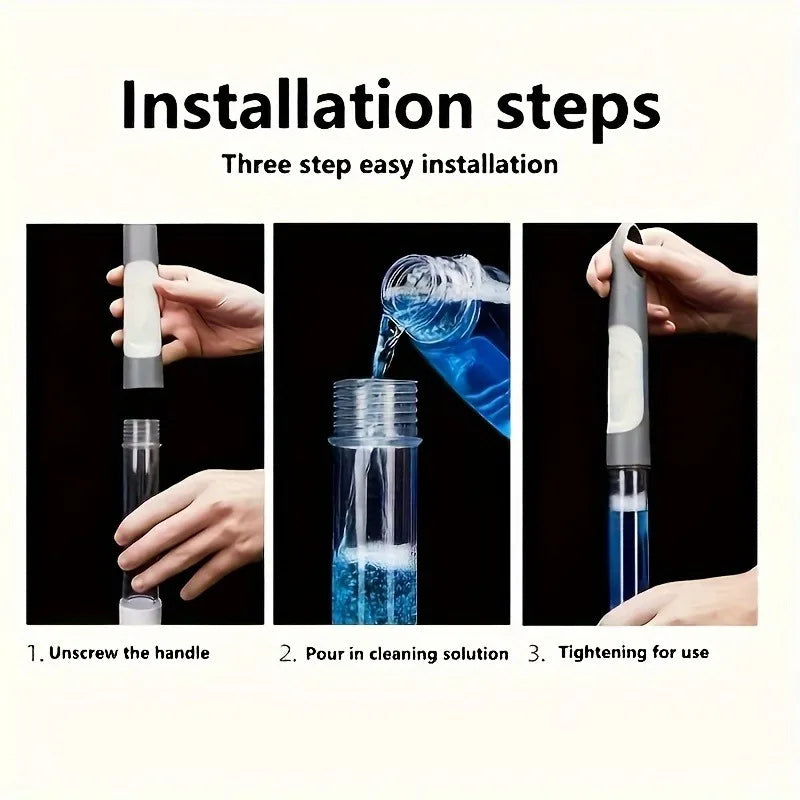 Installation steps

Three step easy installation

1. Unscrew the handle

2. Pour in cleaning solution

3. Tightening for use