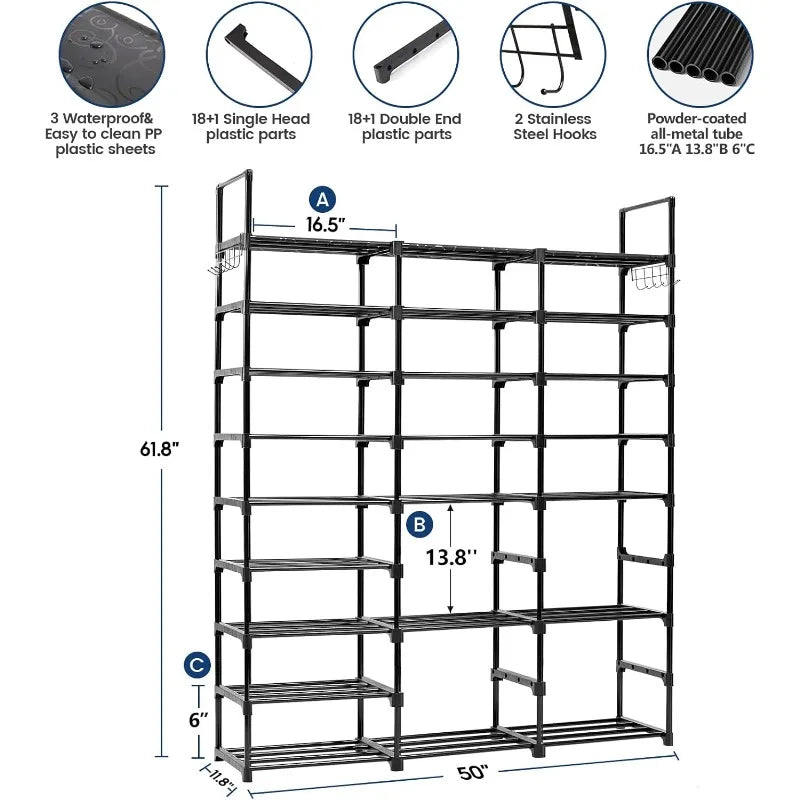 3 Waterproof& Easy to clean PP plastic sheets

18+1 Single Head plastic parts

18+1 Double End plastic parts

2 Stainless Steel Hooks

Powder-coated all-metal tube 16.5"A 13.8"B 6"C

A
16.5"

61.8"

B
13.8''

C
6"

11.8"

50"