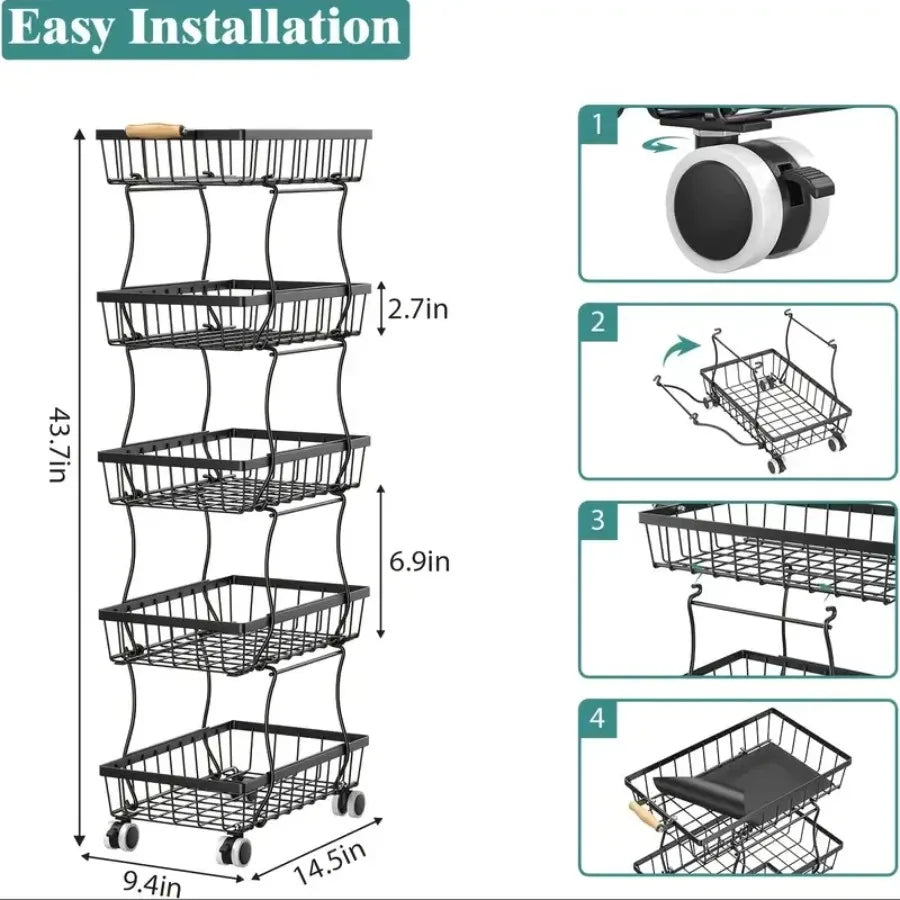 Easy Installation

43.7in

2.7in

6.9in

9.4in

14.5in

1

2

3

4