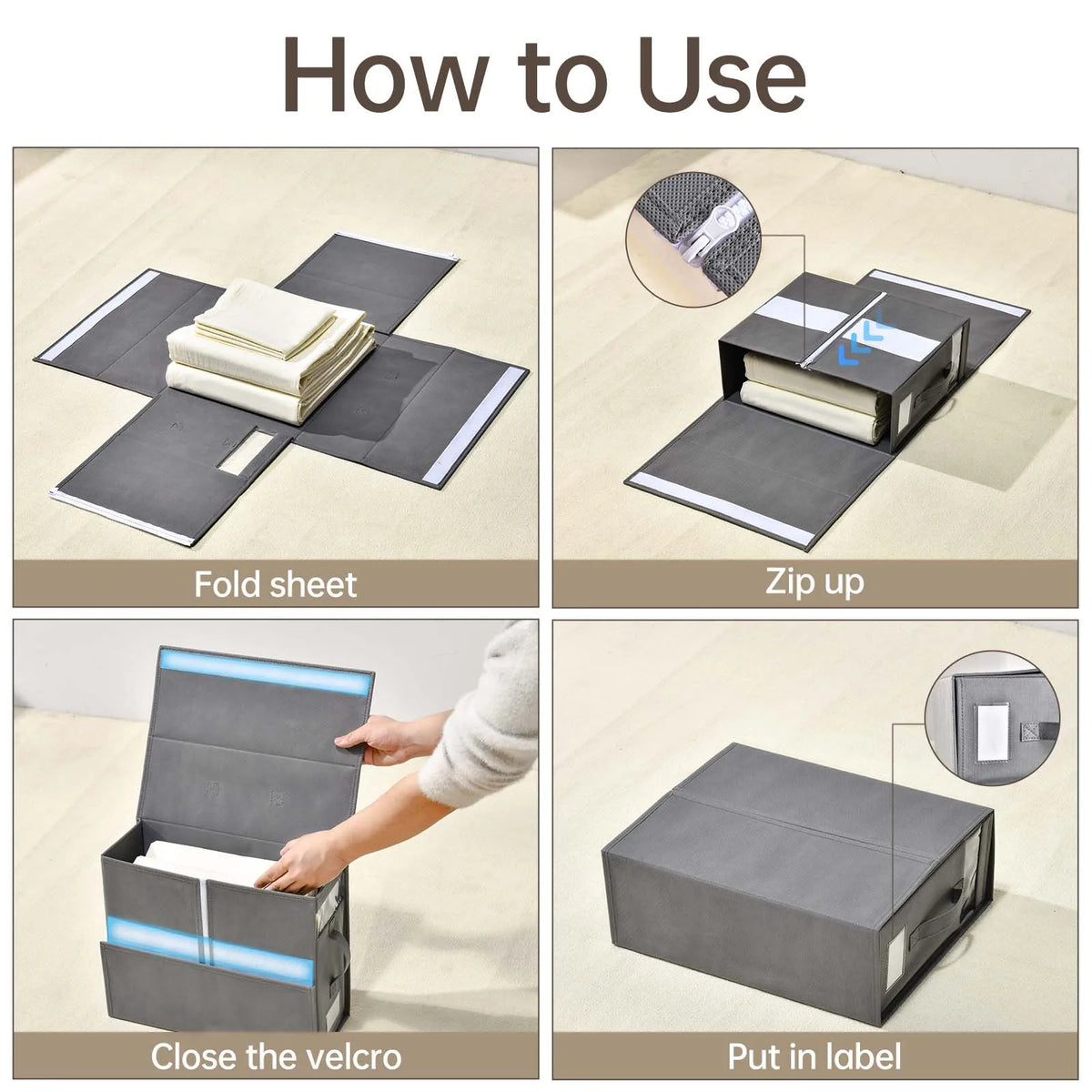 How to Use

Fold sheet

Zip up

Close the velcro

Put in label