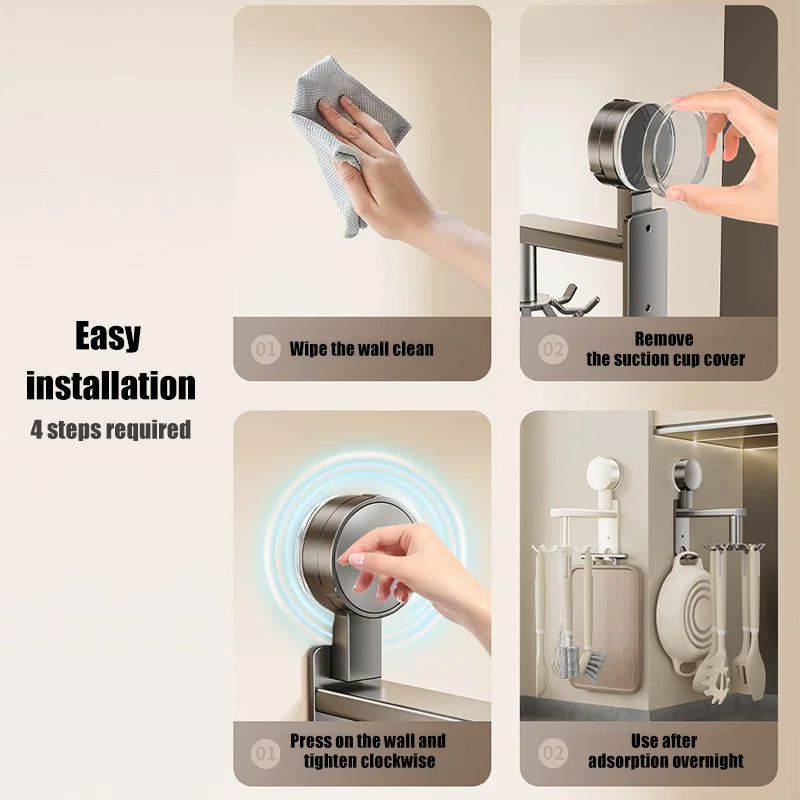 Easy installation
4 steps required

01 Wipe the wall clean

02 Remove the suction cup cover

01 Press on the wall and tighten clockwise

02 Use after adsorption overnight