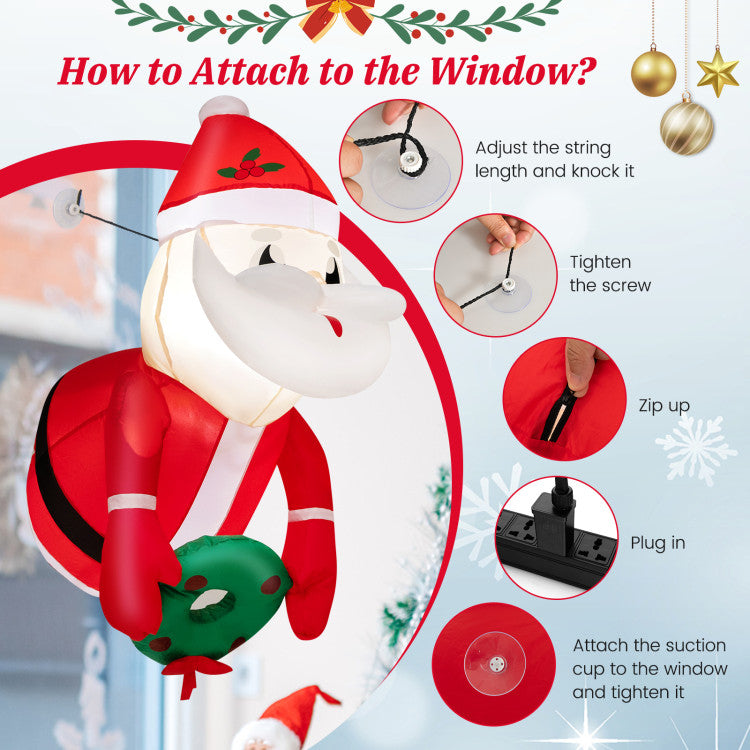 How to Attach to the Window?

Adjust the string length and knock it

Tighten the screw

Zip up

Plug in

Attach the suction cup to the window and tighten it