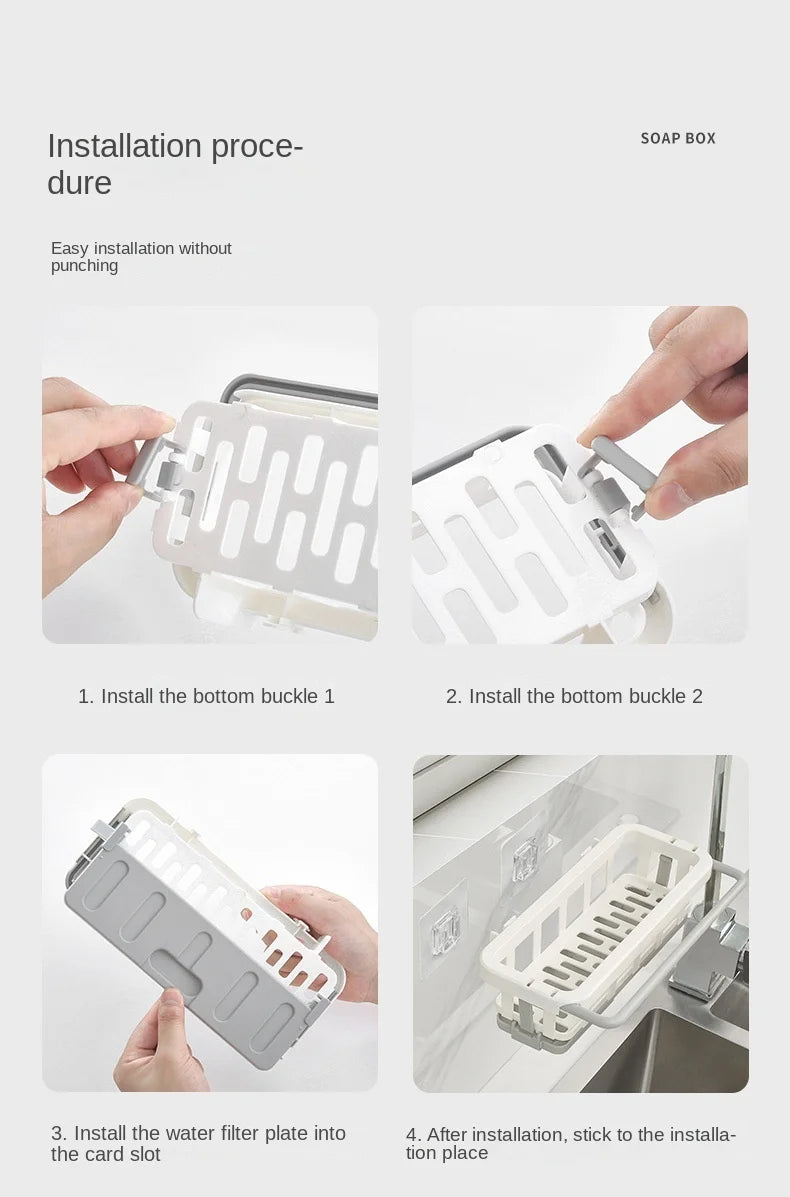 Installation procedure

SOAP BOX

Easy installation without punching

1. Install the bottom buckle 1

2. Install the bottom buckle 2

3. Install the water filter plate into the card slot

4. After installation, stick to the installation place