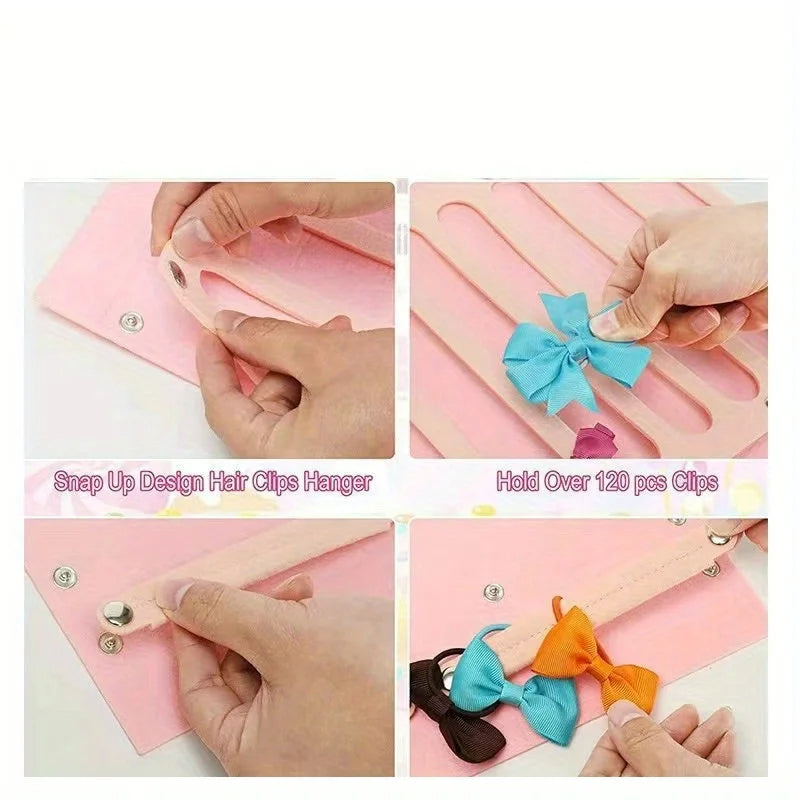 Snap Up Design Hair Clips Hanger

Hold Over 120 pcs Clips