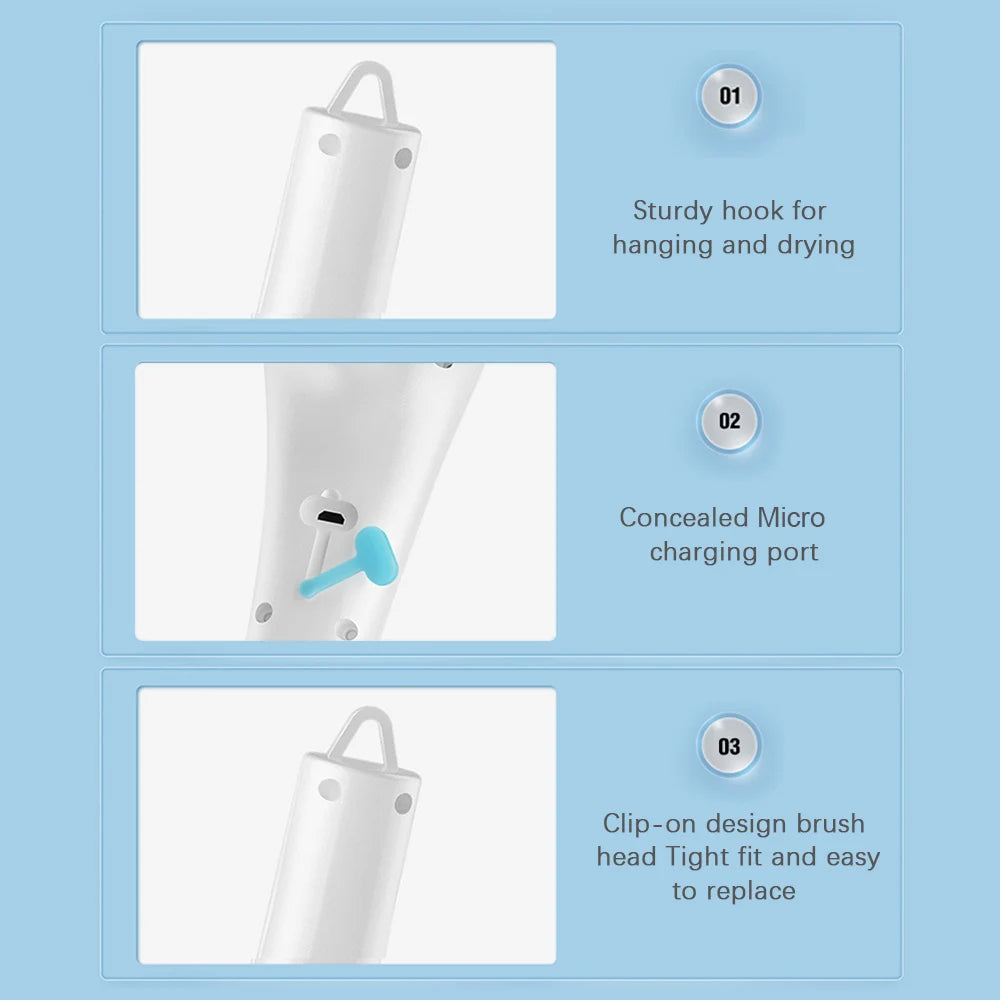 01

Sturdy hook for hanging and drying

02

Concealed Micro charging port

03

Clip-on design brush head Tight fit and easy to replace