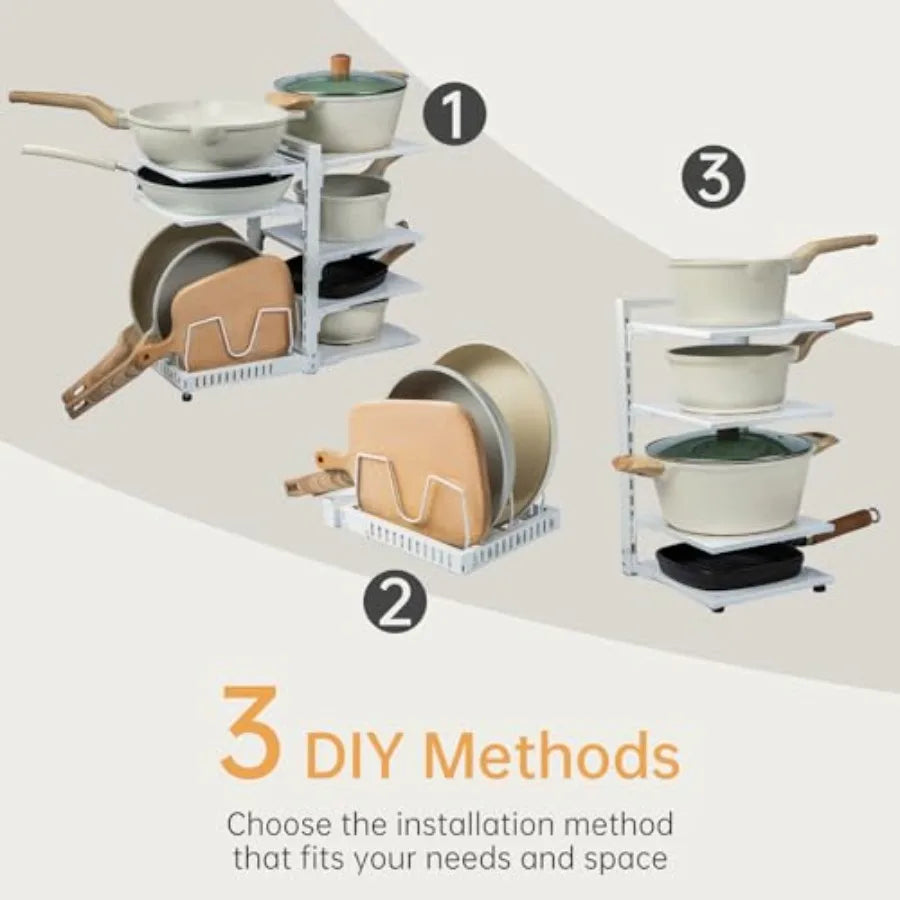 1

3

2

3 DIY Methods

Choose the installation method that fits your needs and space