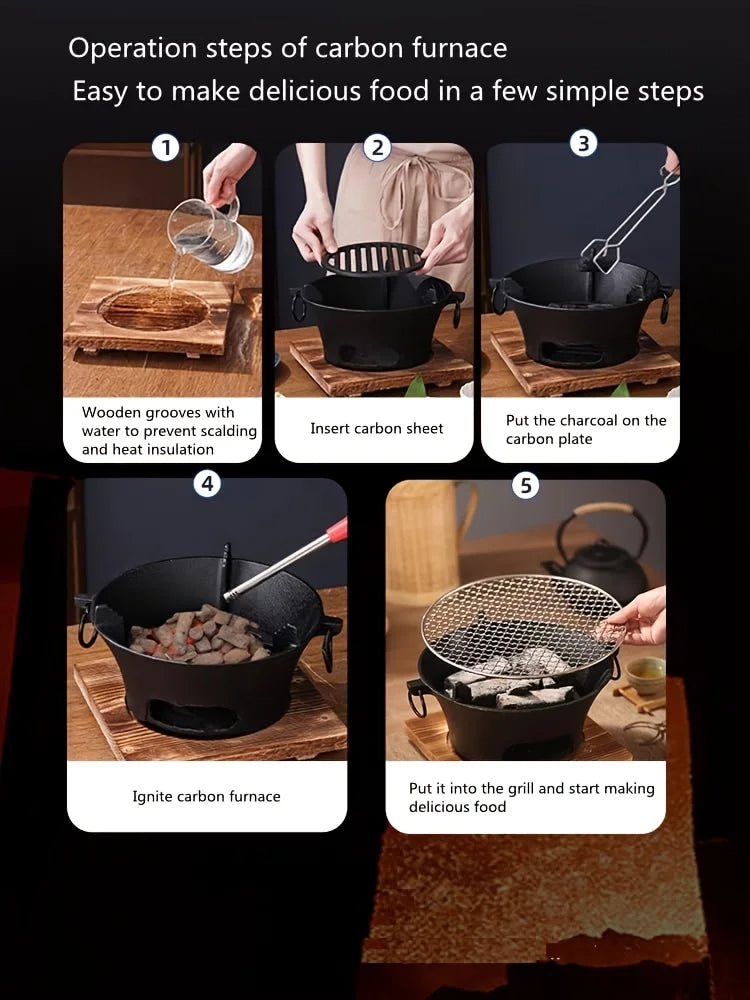 Operation steps of carbon furnace
Easy to make delicious food in a few simple steps

1
Wooden grooves with water to prevent scalding and heat insulation

2
Insert carbon sheet

3
Put the charcoal on the carbon plate

4
Ignite carbon furnace

5
Put it into the grill and start making delicious food