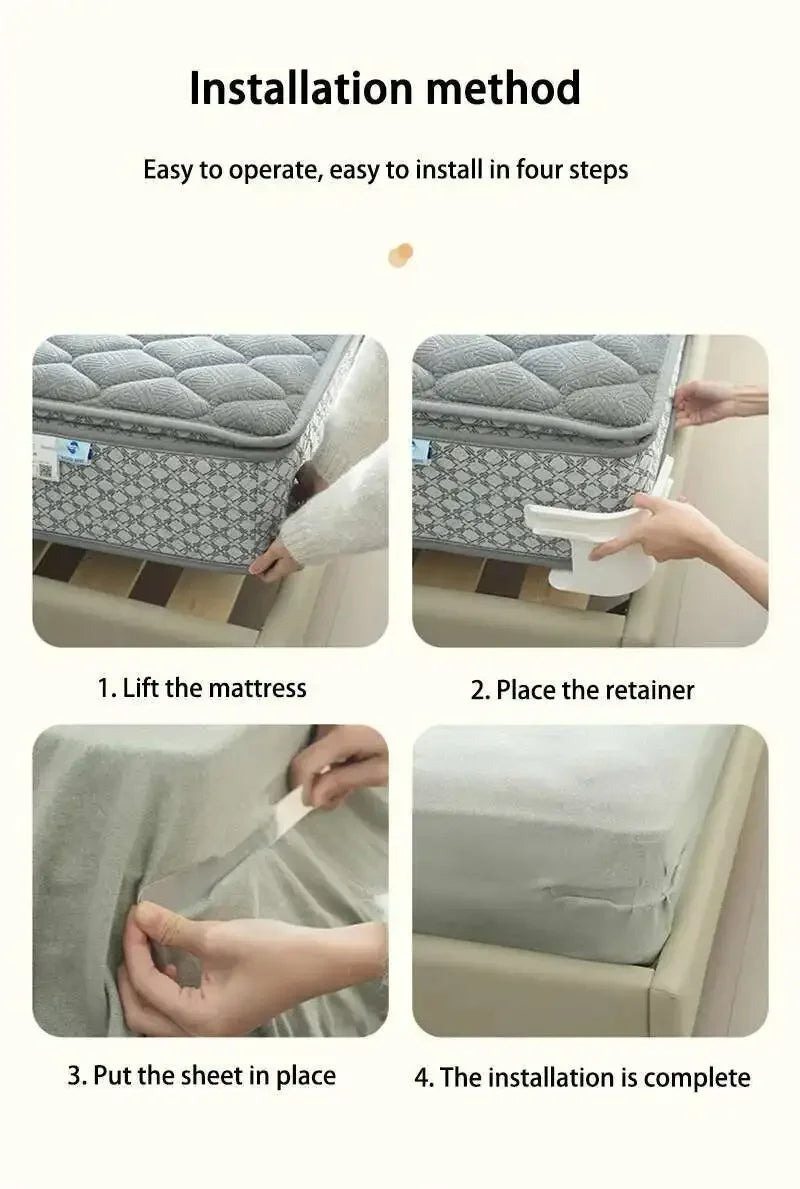 Installation method

Easy to operate, easy to install in four steps

1. Lift the mattress

2. Place the retainer

3. Put the sheet in place

4. The installation is complete